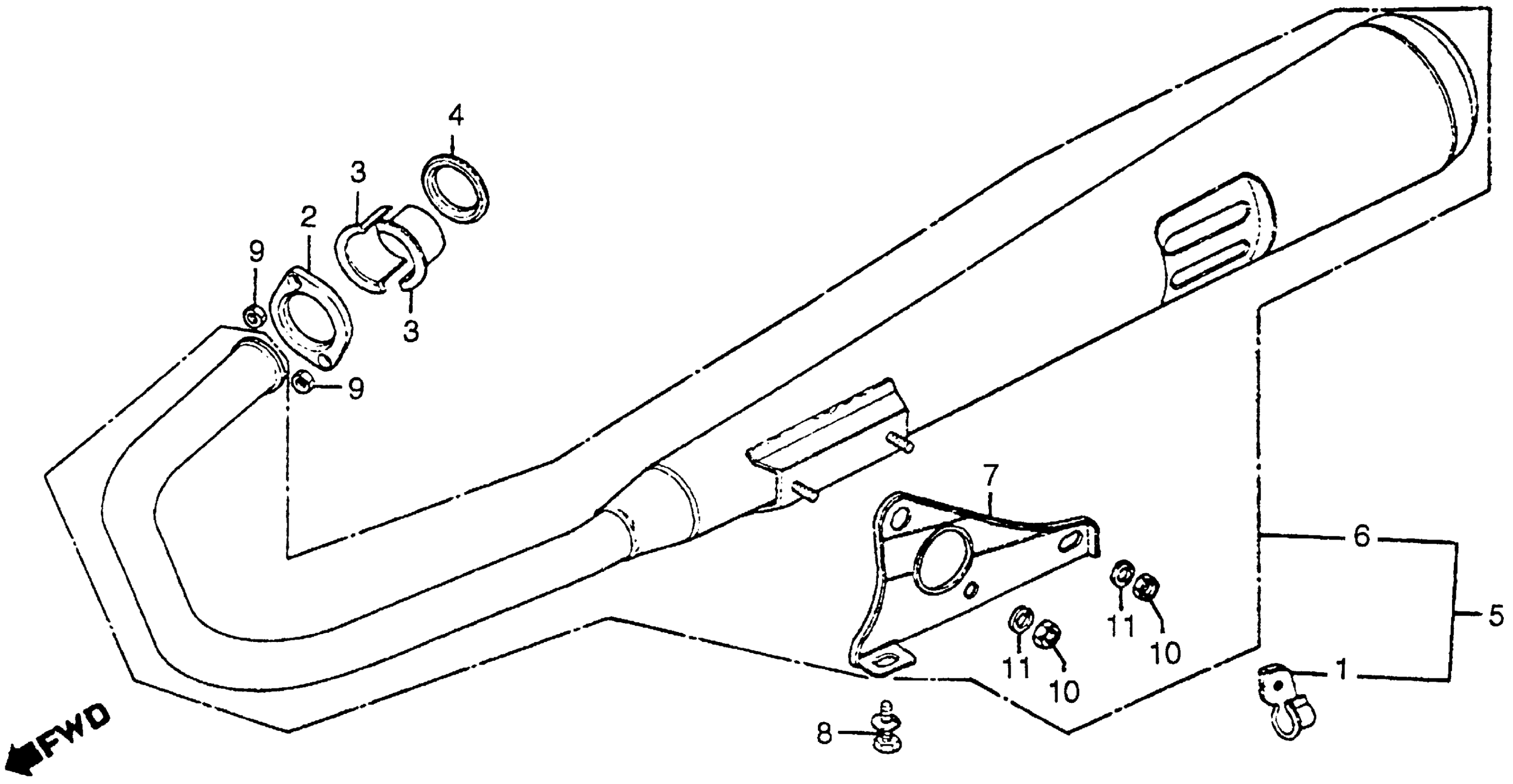 4
3
2
9
3
9
7
6
5
11
10
11
10
1
8
FWD