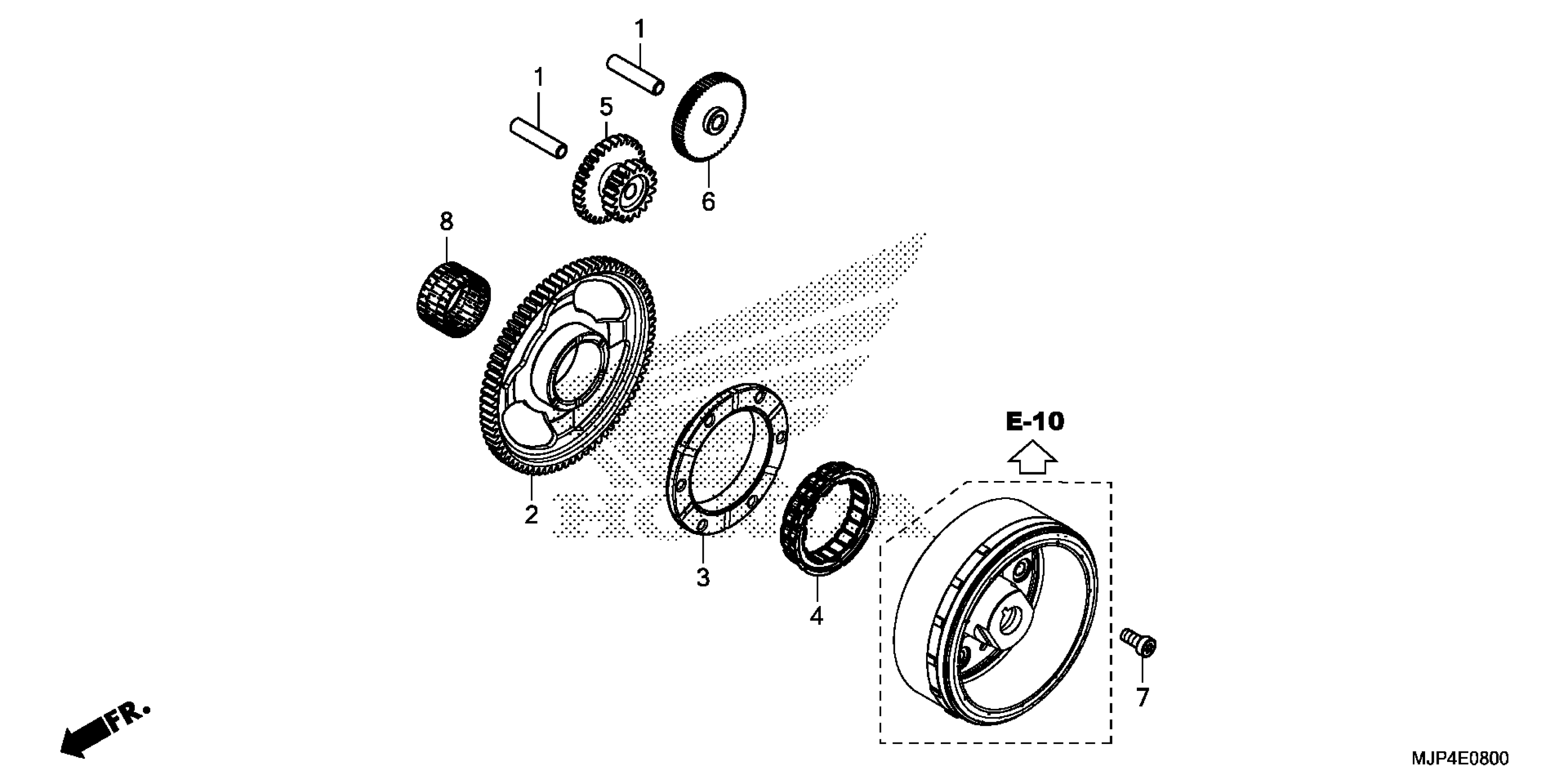 1

1

5

6

8

2

3

4

E-10

7

FR.

MJP4E0800