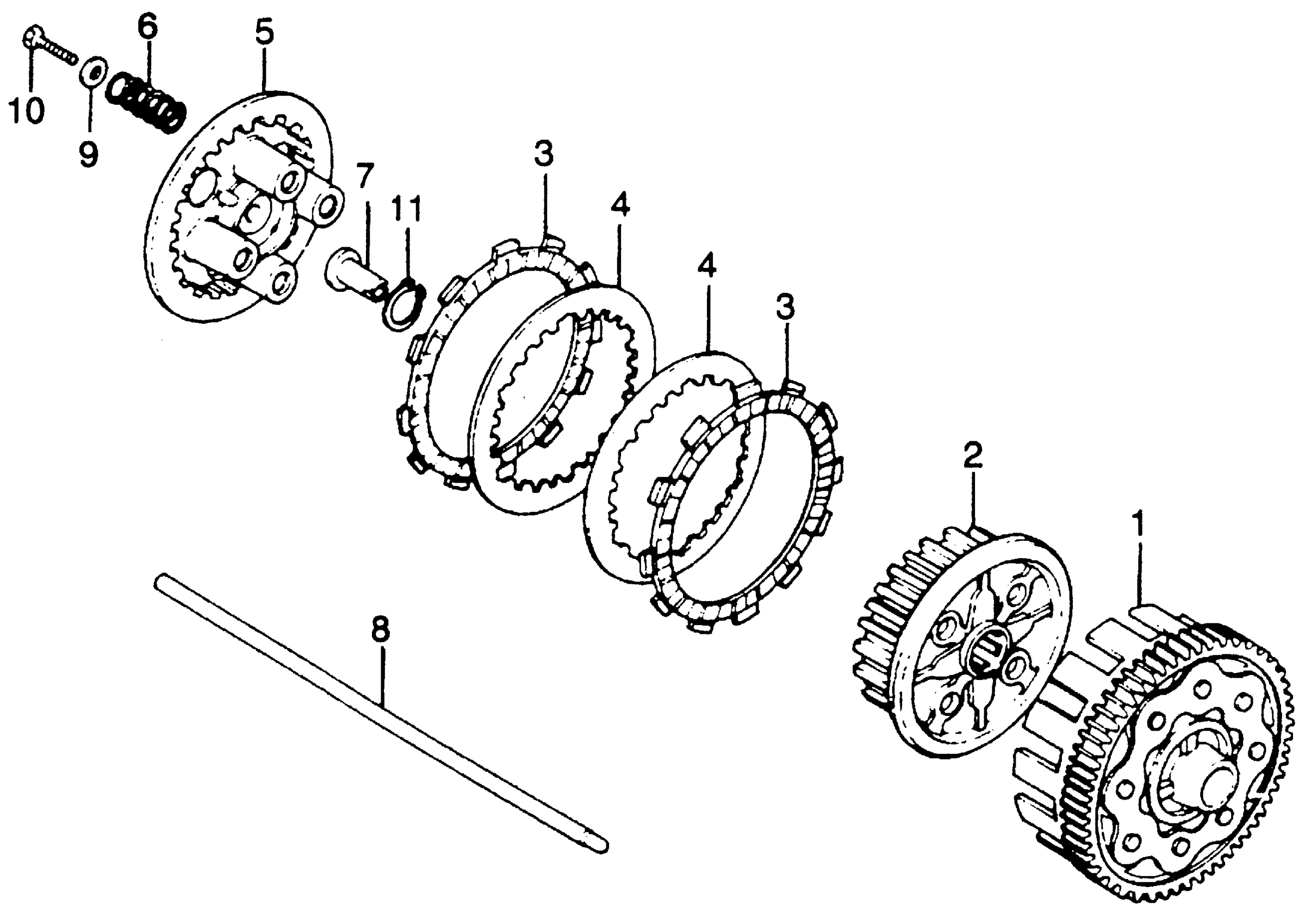 6
5
10
9
7
11
3
4
4
3
2
1
8