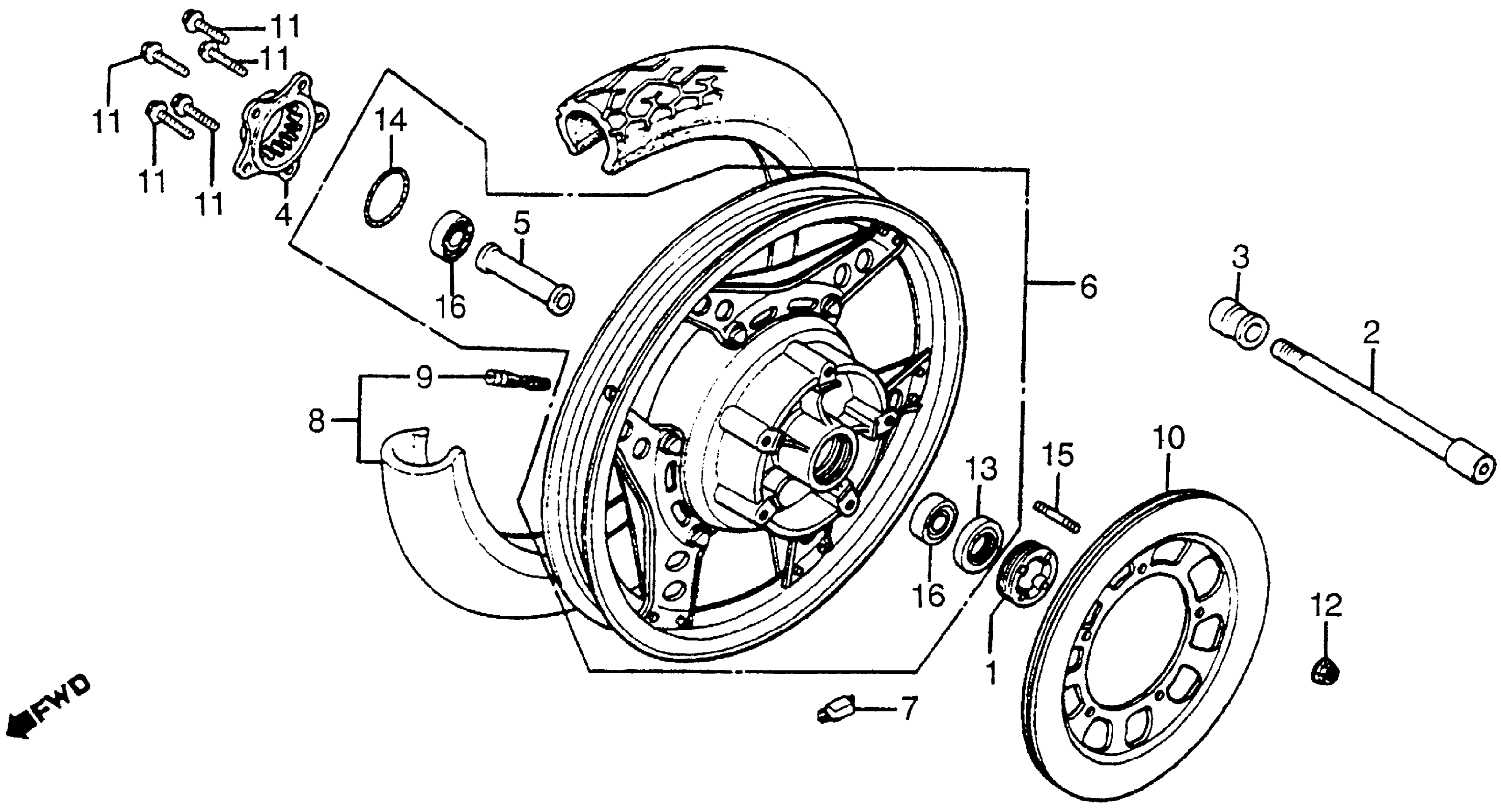 11
11
11
11
11
4
14
16
5
6
3
2
9
8
13
15
10
16
1
12
7
FWD