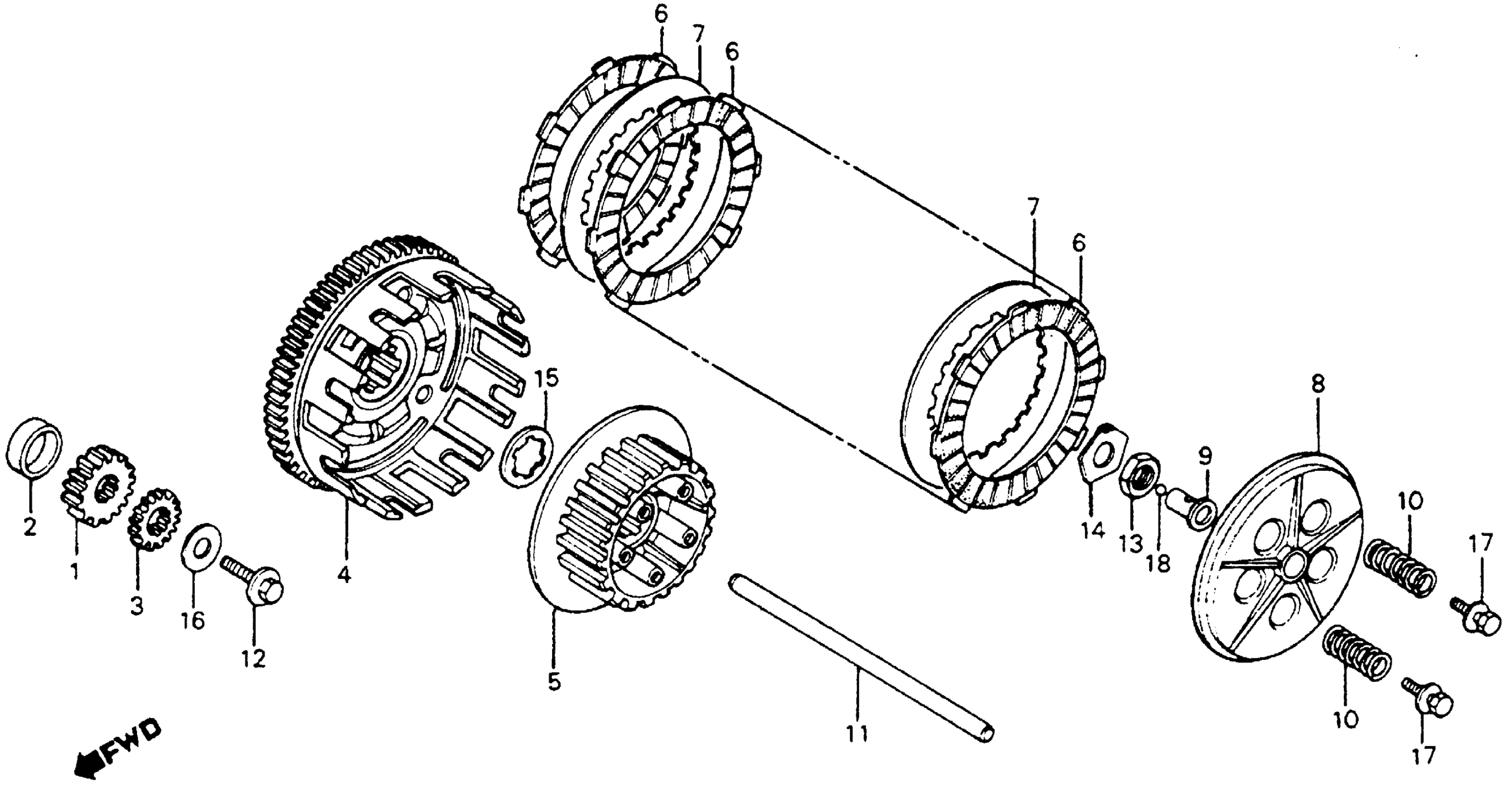 6
7
6
7
6
15
8
9
10
17
14
13
18
2
1
3
16
12
4
5
11
10
17
FWD