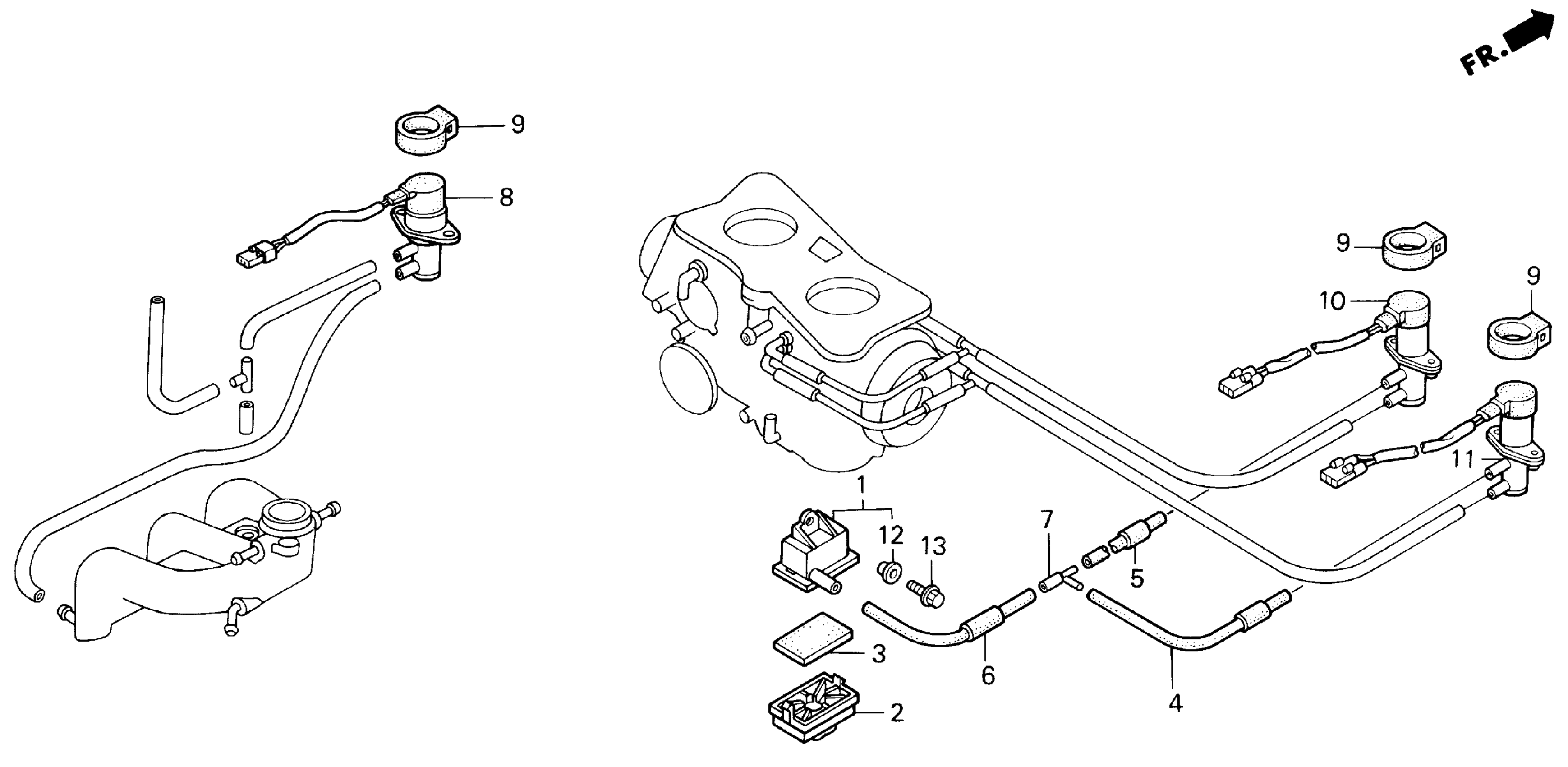 FR.

9

8

9

10

9

11

1

12

13

7

5

3

6

4

2