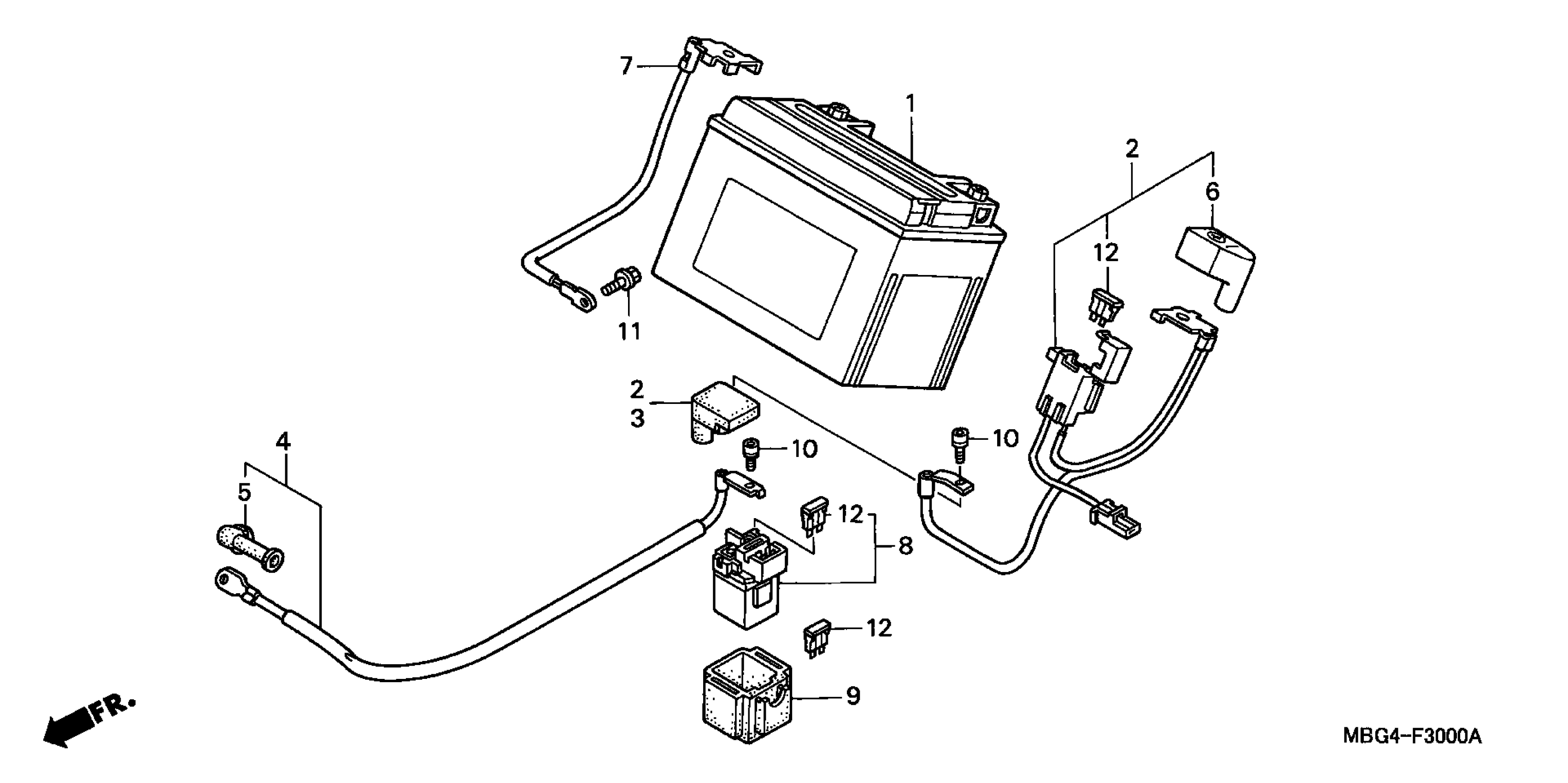 7
1
2
6
12
11
2
3
10
10
4
5
12
8
12
9
FR.
MBG4-F3000A