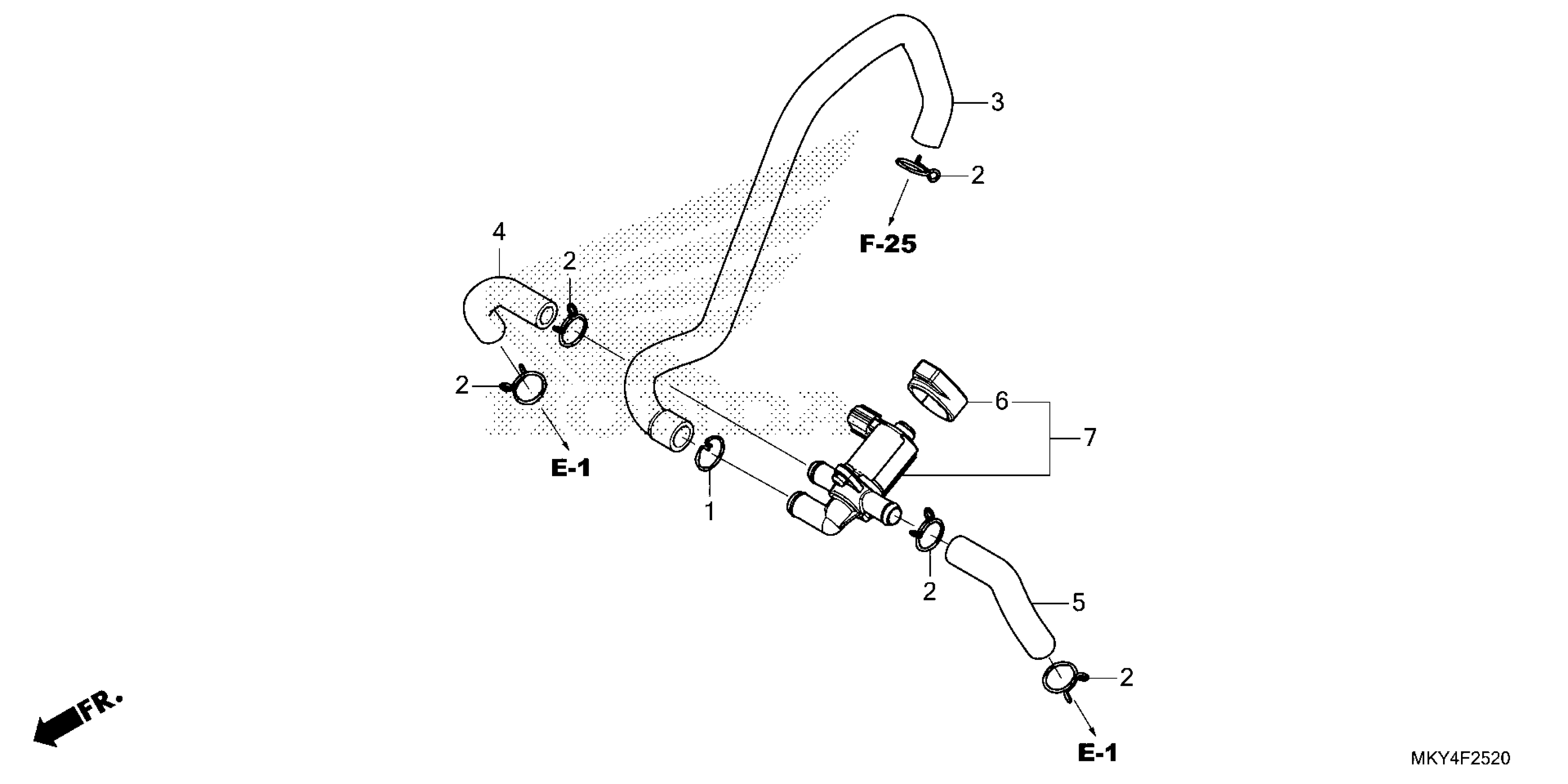 3
2
F-25
4
2
2
E-1
6
7
1
2
5
2
E-1
FR.
MKY4F2520