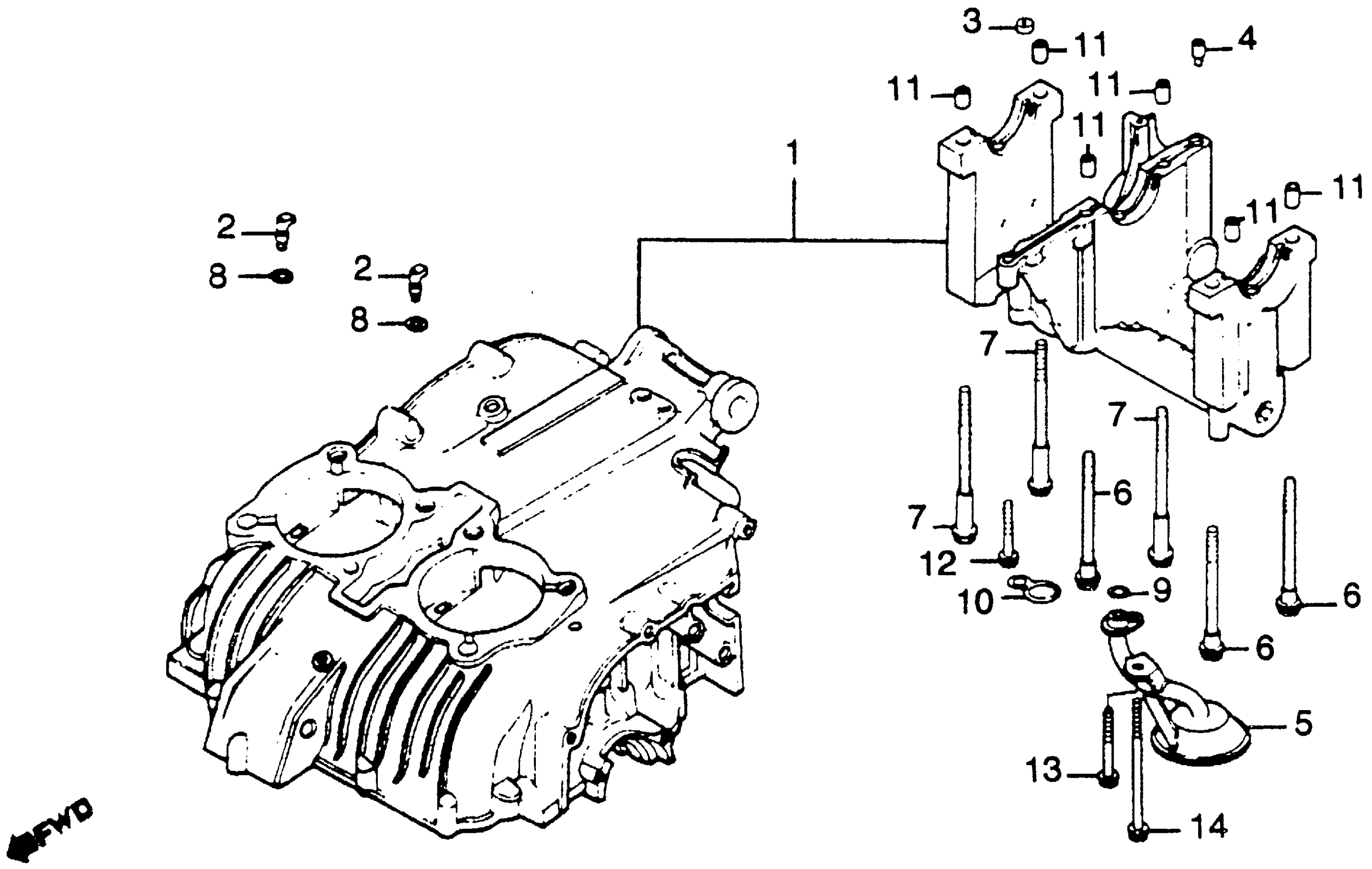 3
11
4
11
11
11
1
11
11
2
8
2
8
7
7
6
7
12
10
9
6
6
5
13
14
FWD