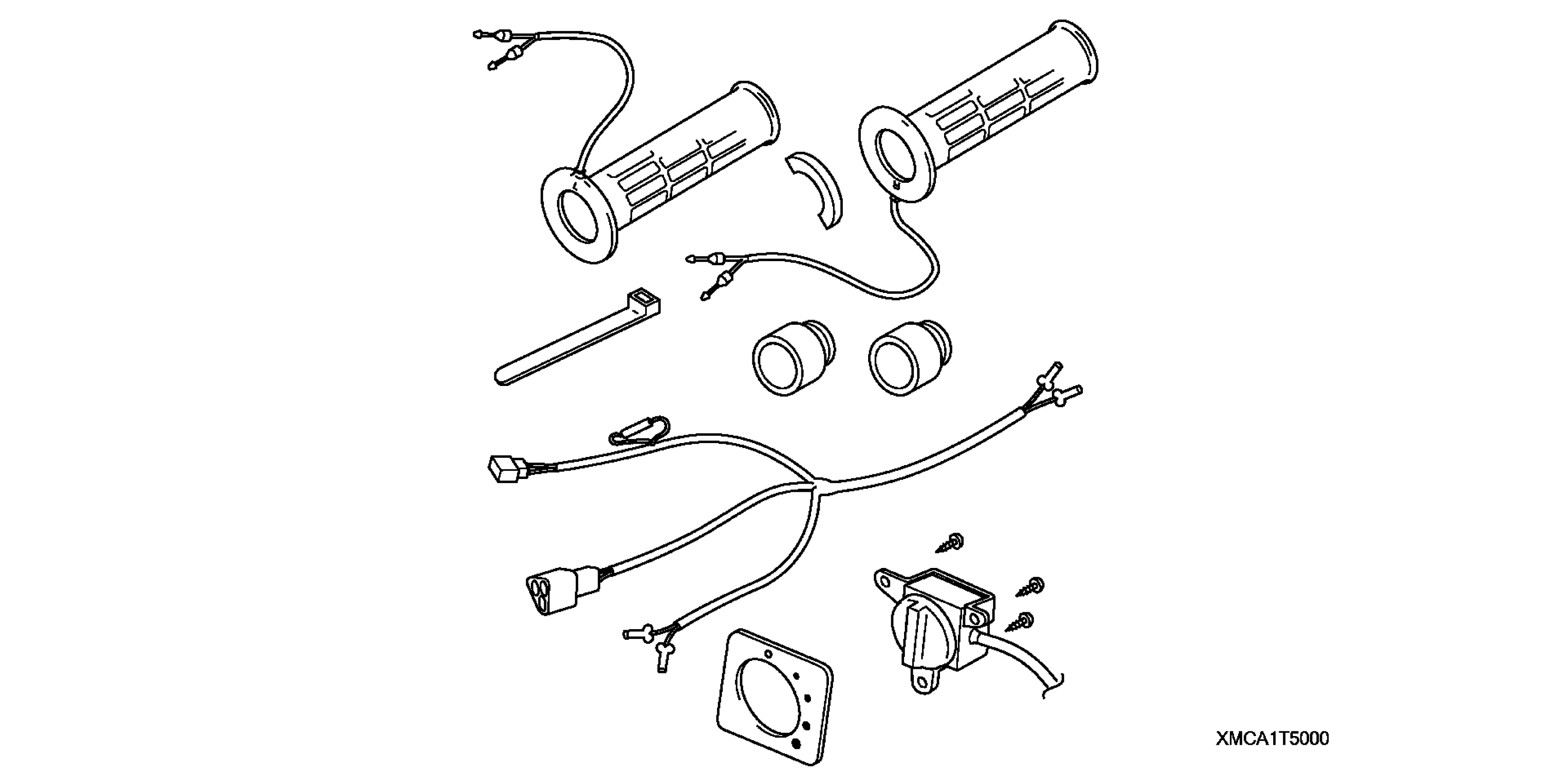 XMCA1T5000