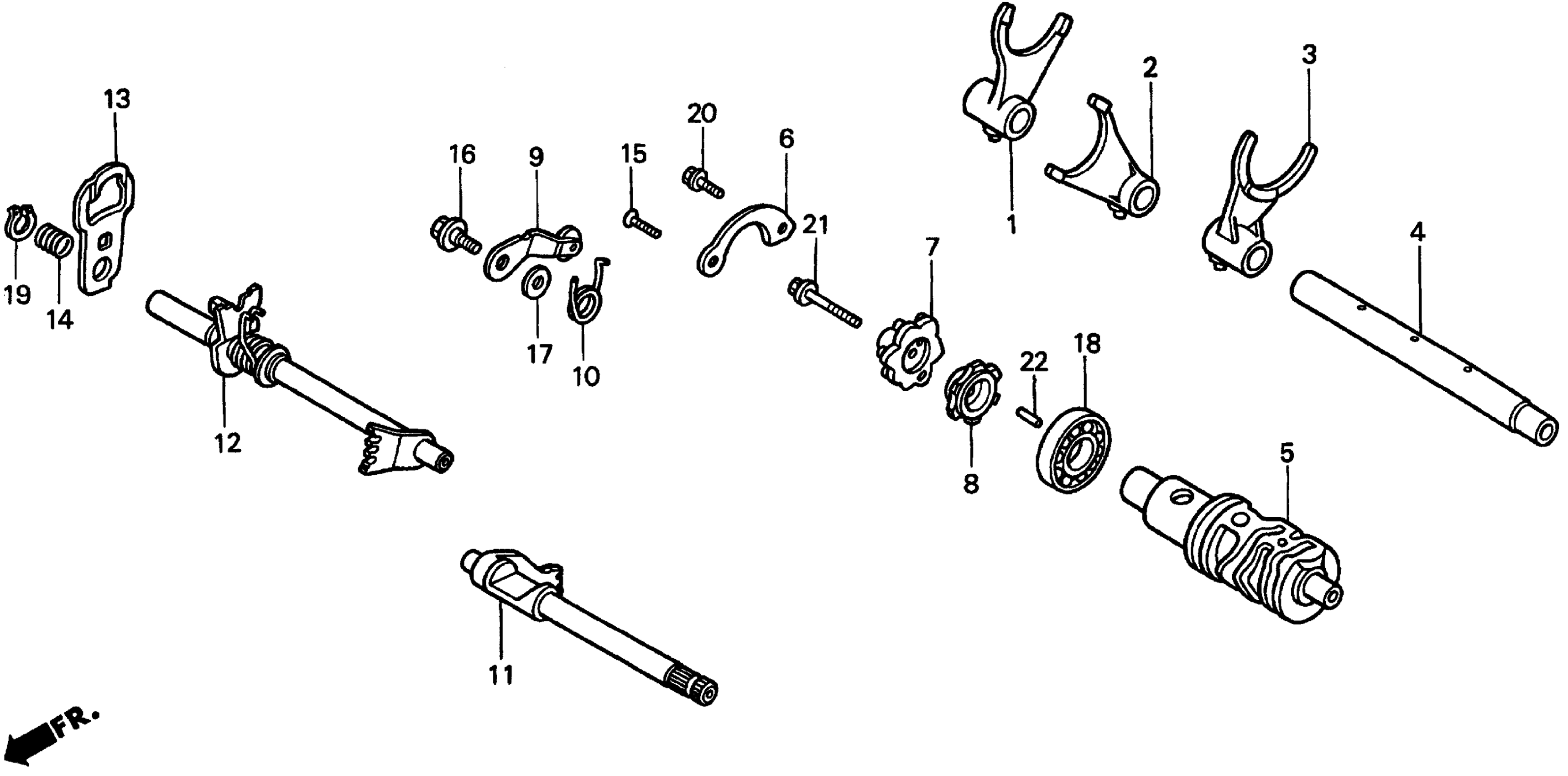 13
19
14
12
16
9
17
10
15
20
6
21
7
8
22
18
1
2
3
4
5
11
FR.