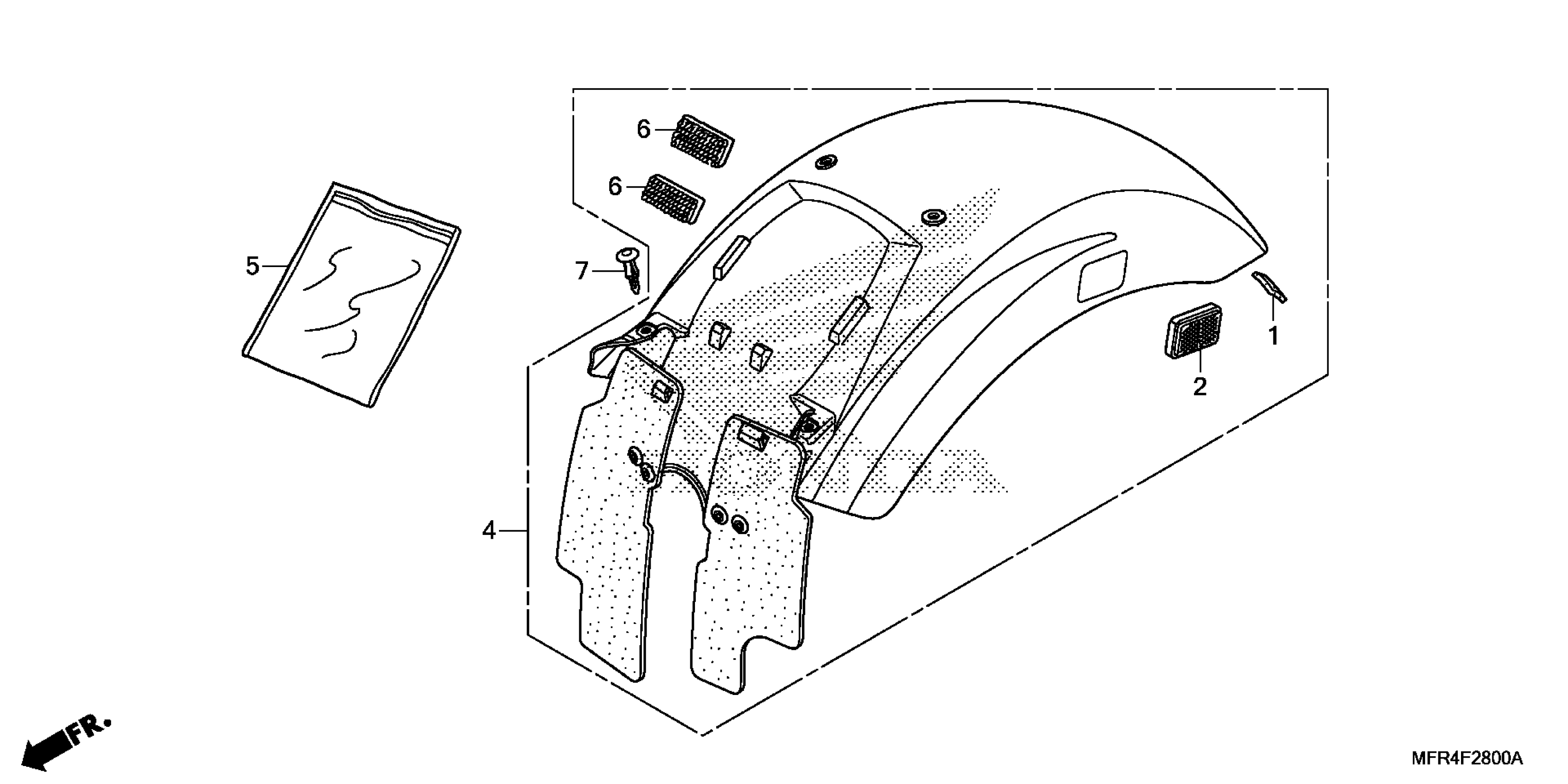 6
6
5
7
1
2
4
FR.
MFR4F2800A