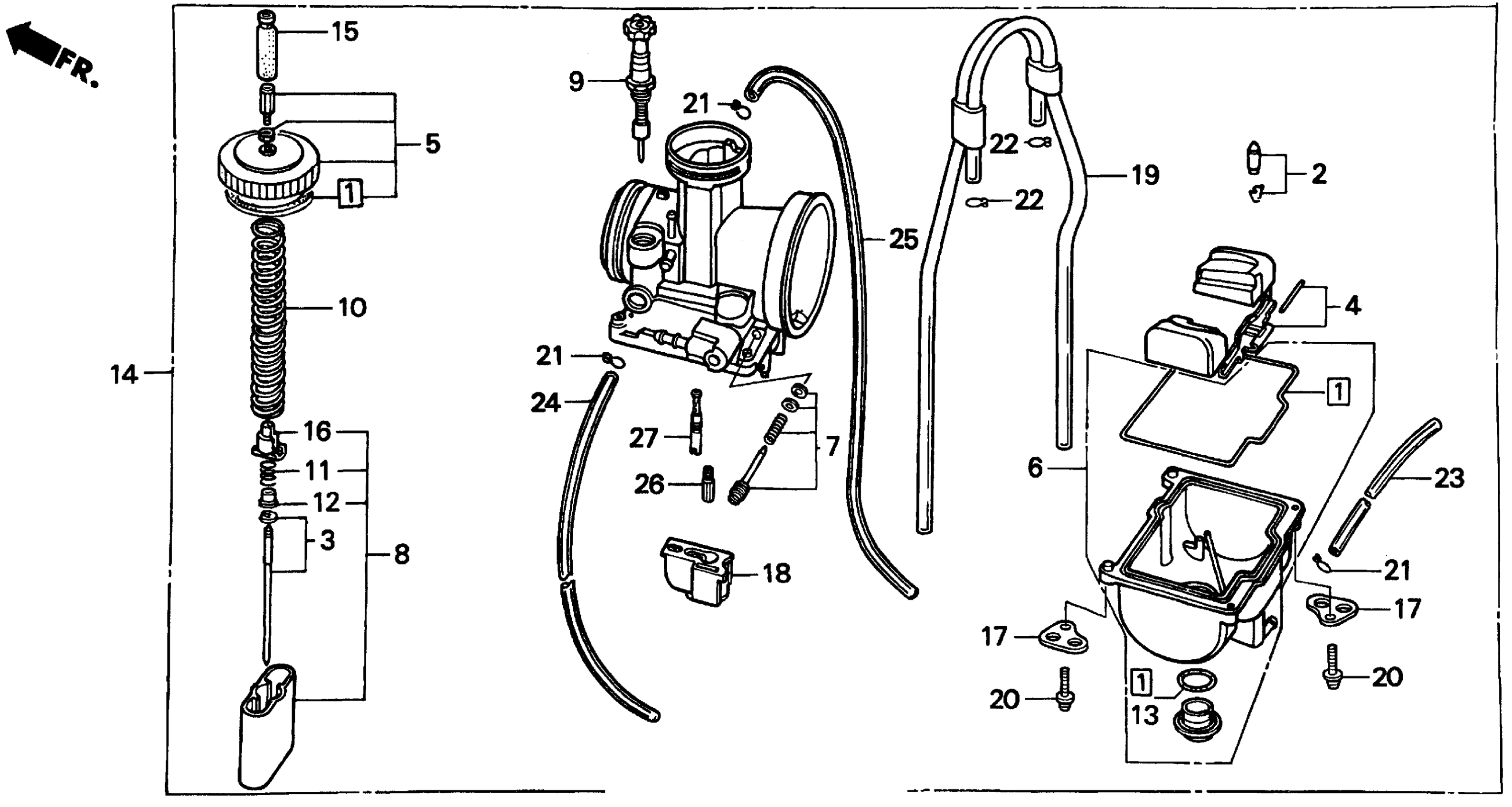 FR.

15

5

1

10

14

16

11

12

3

8

9

21

21

24

27

26

7

18

25

22

22

19

2

4

1

6

23

21

17

17

20

20

1

13