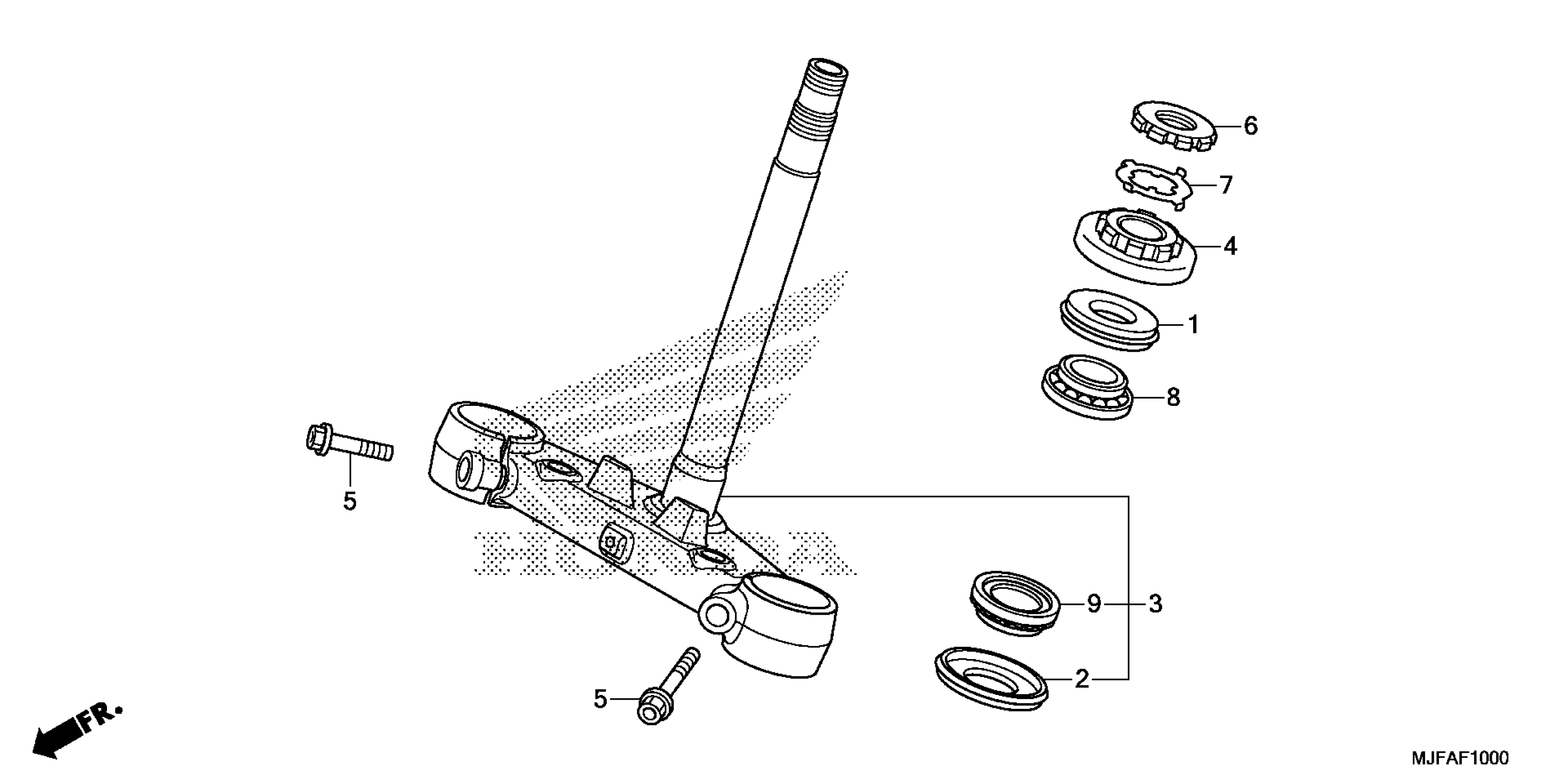 6
7
4
1
8
5
9
3
2
5
FR.
MJFAF1000