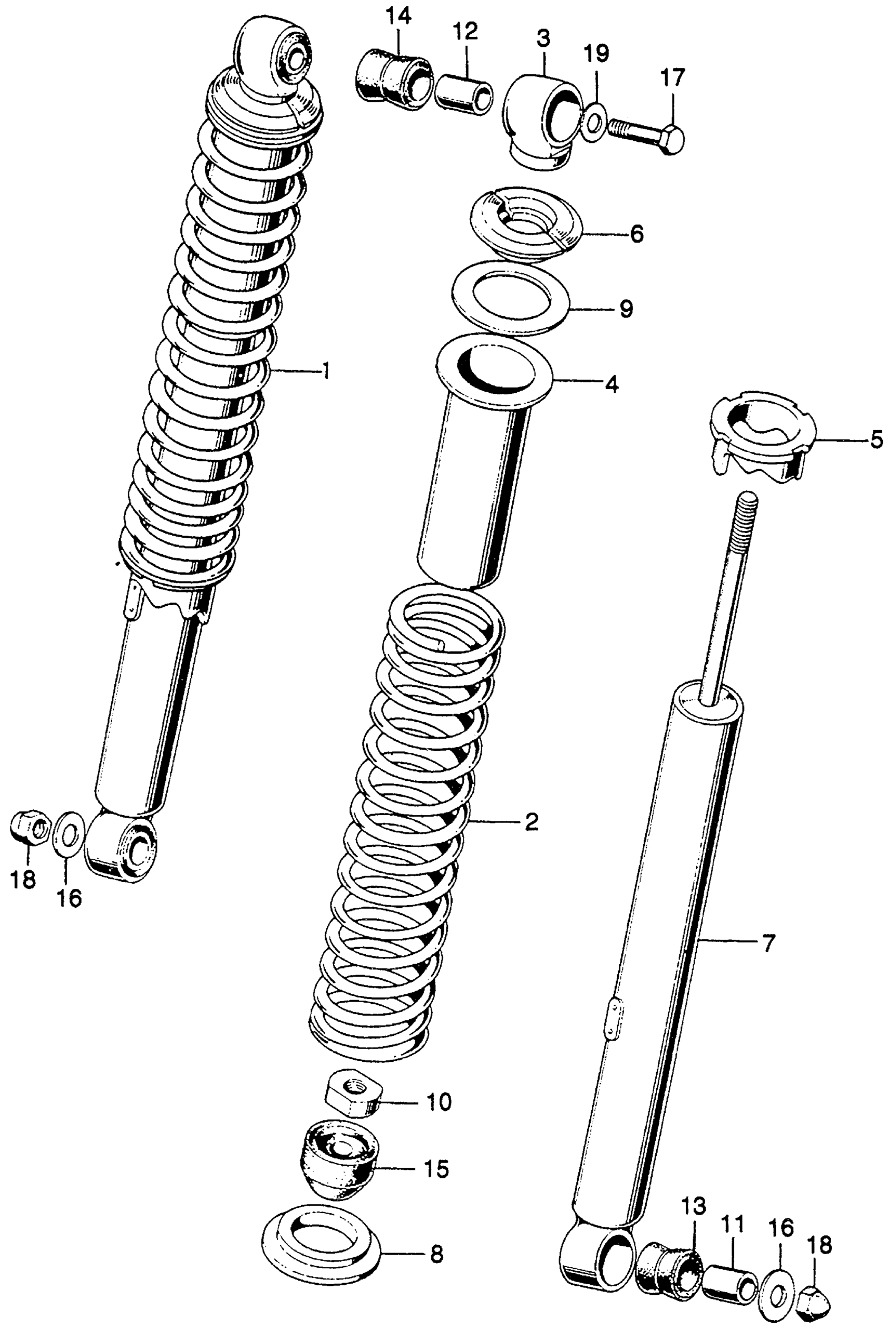 14
12
3
19
17
6
9
1
4
5
2
18
16
7
10
15
13
11
16
18
8