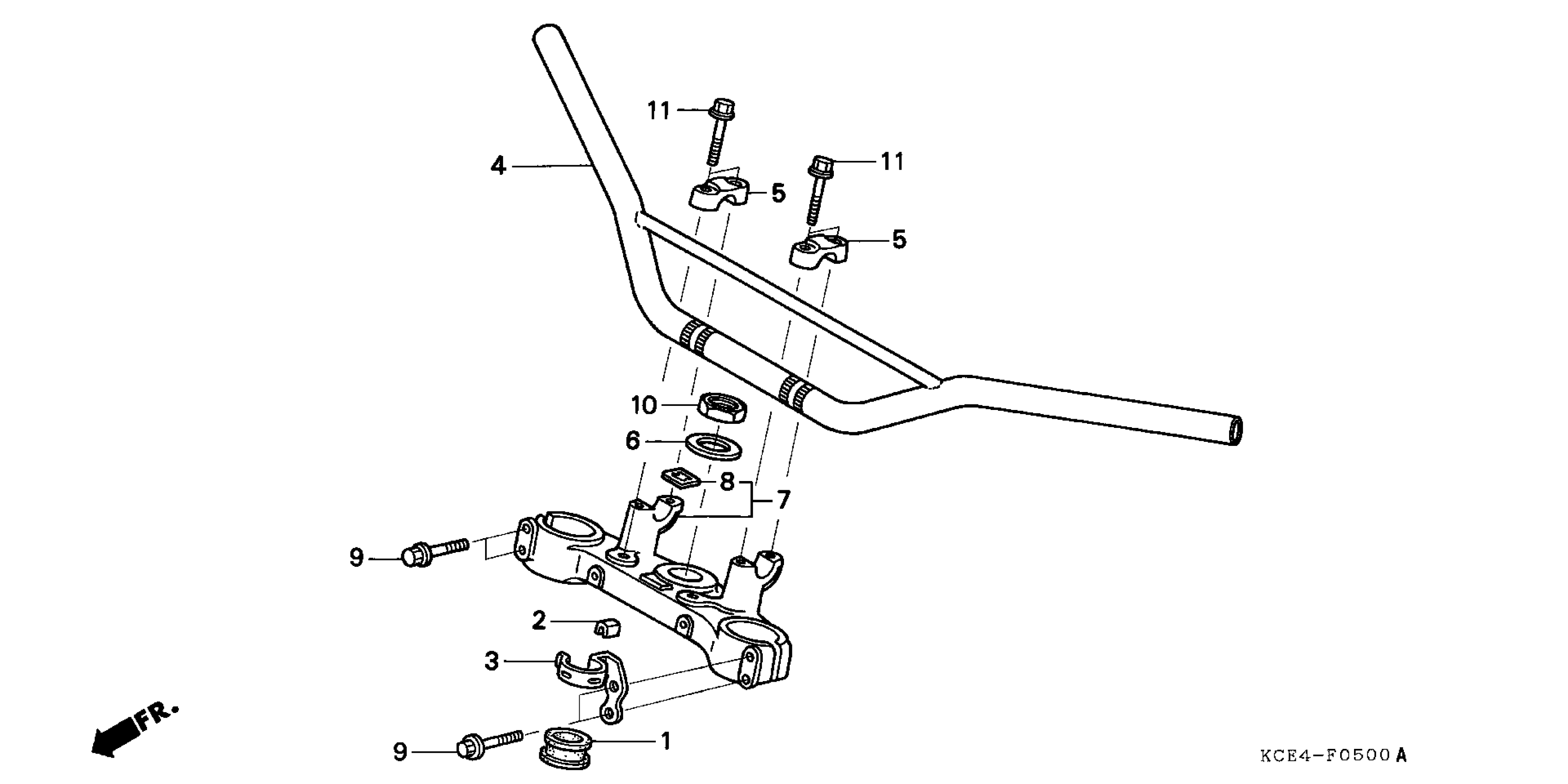 11
4
11
5
5
10
6
8
7
9
2
3
FR.
9
1
KCE4-F0500 A