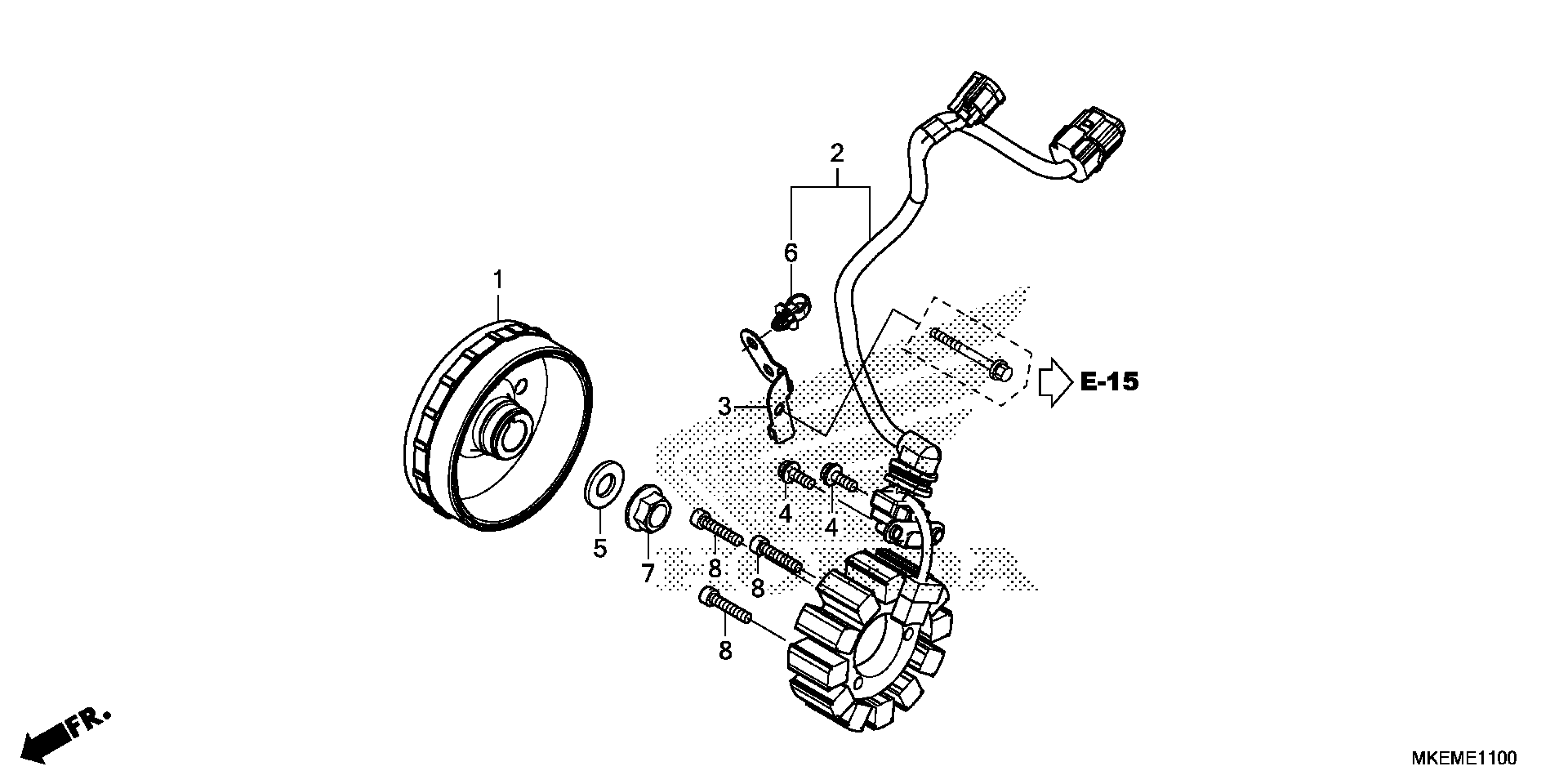 2
6
1
E-15
3
4
4
5
7
8
8
8
FR.
MKEME1100