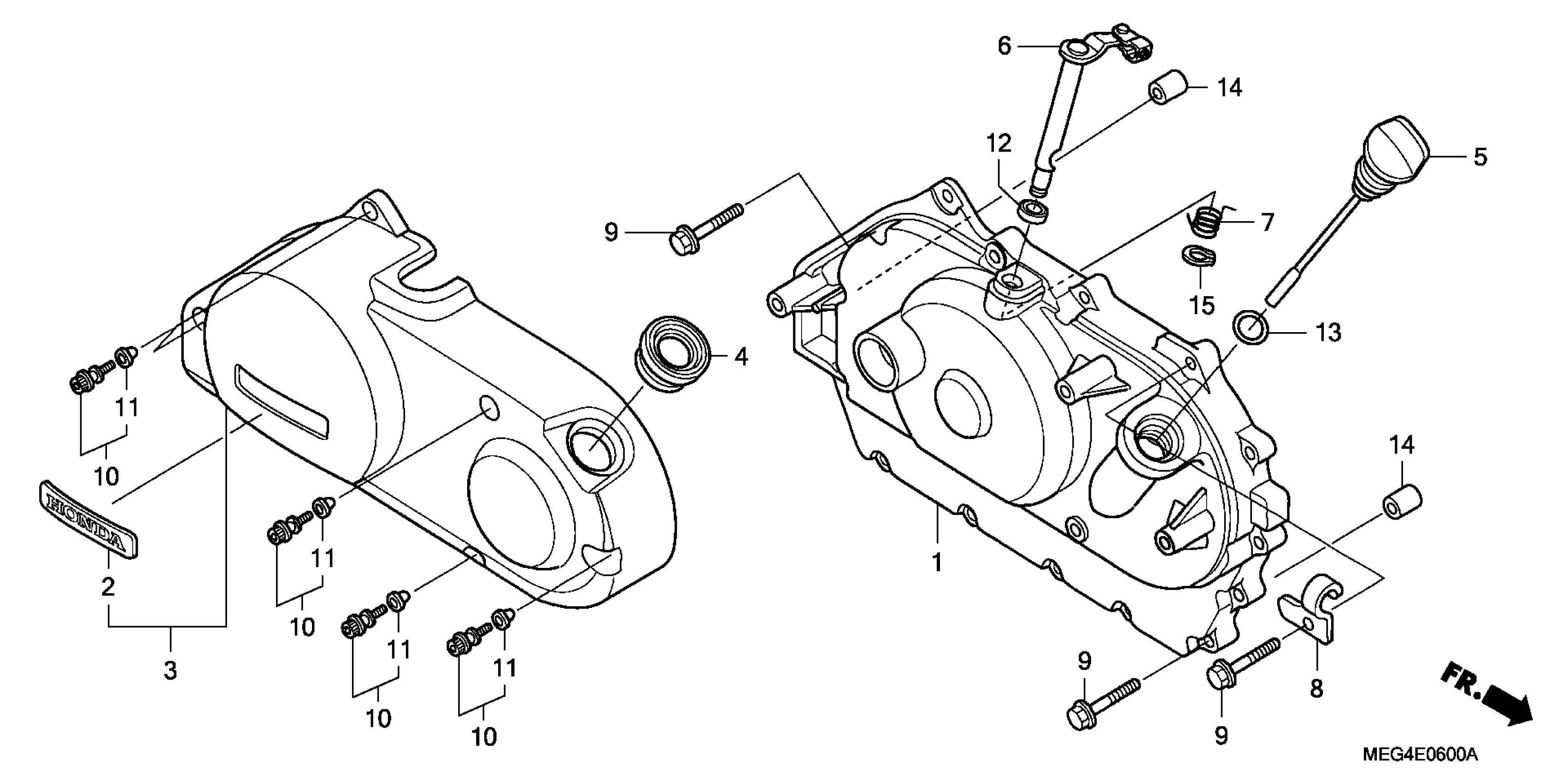 6
14
12
5
9
7
15
13
4
11
10
HONDA
2
3
11
10
11
10
11
10
1
14
9
9
8
FR.
MEG4E0600A