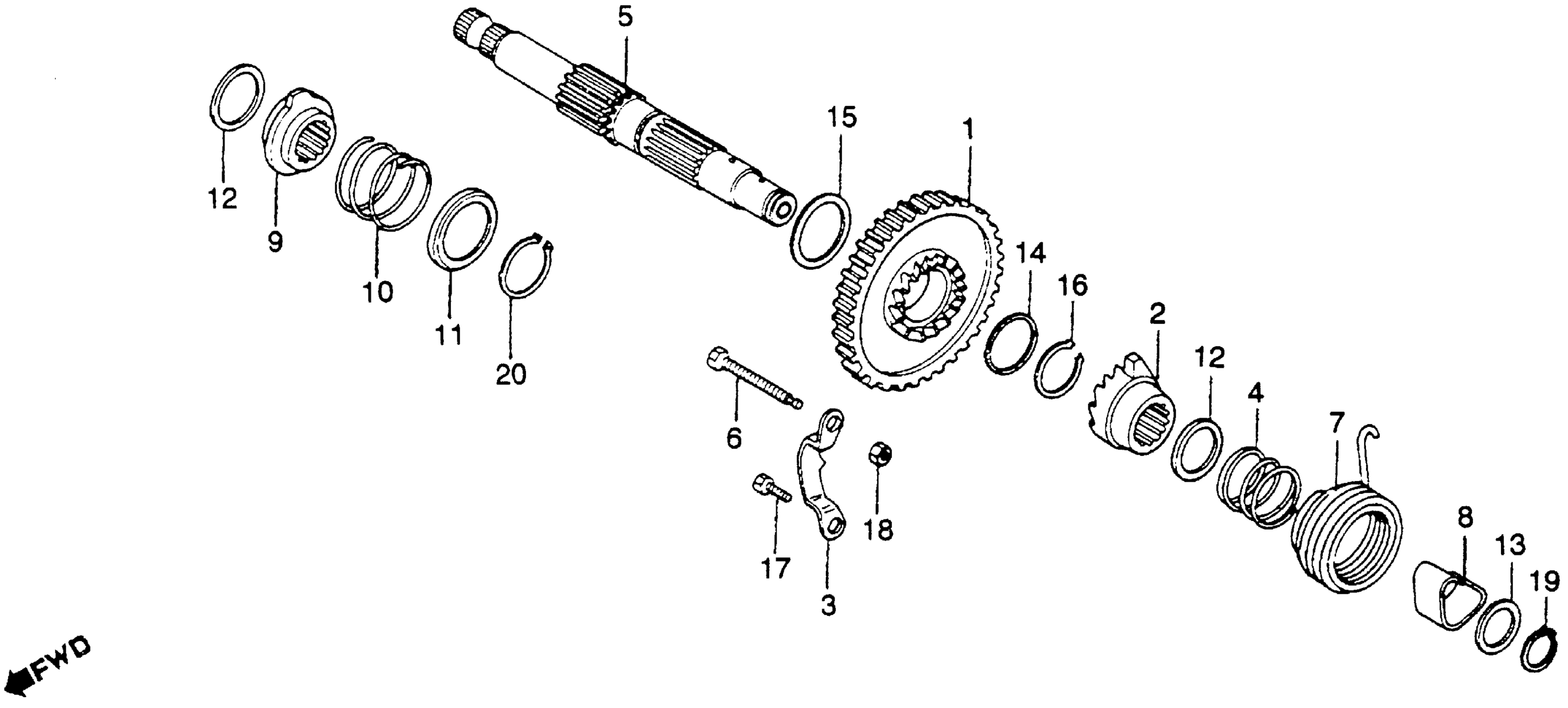 5
15
1
12
9
10
11
20
14
16
2
12
4
7
6
18
17
3
8
13
19
FWD