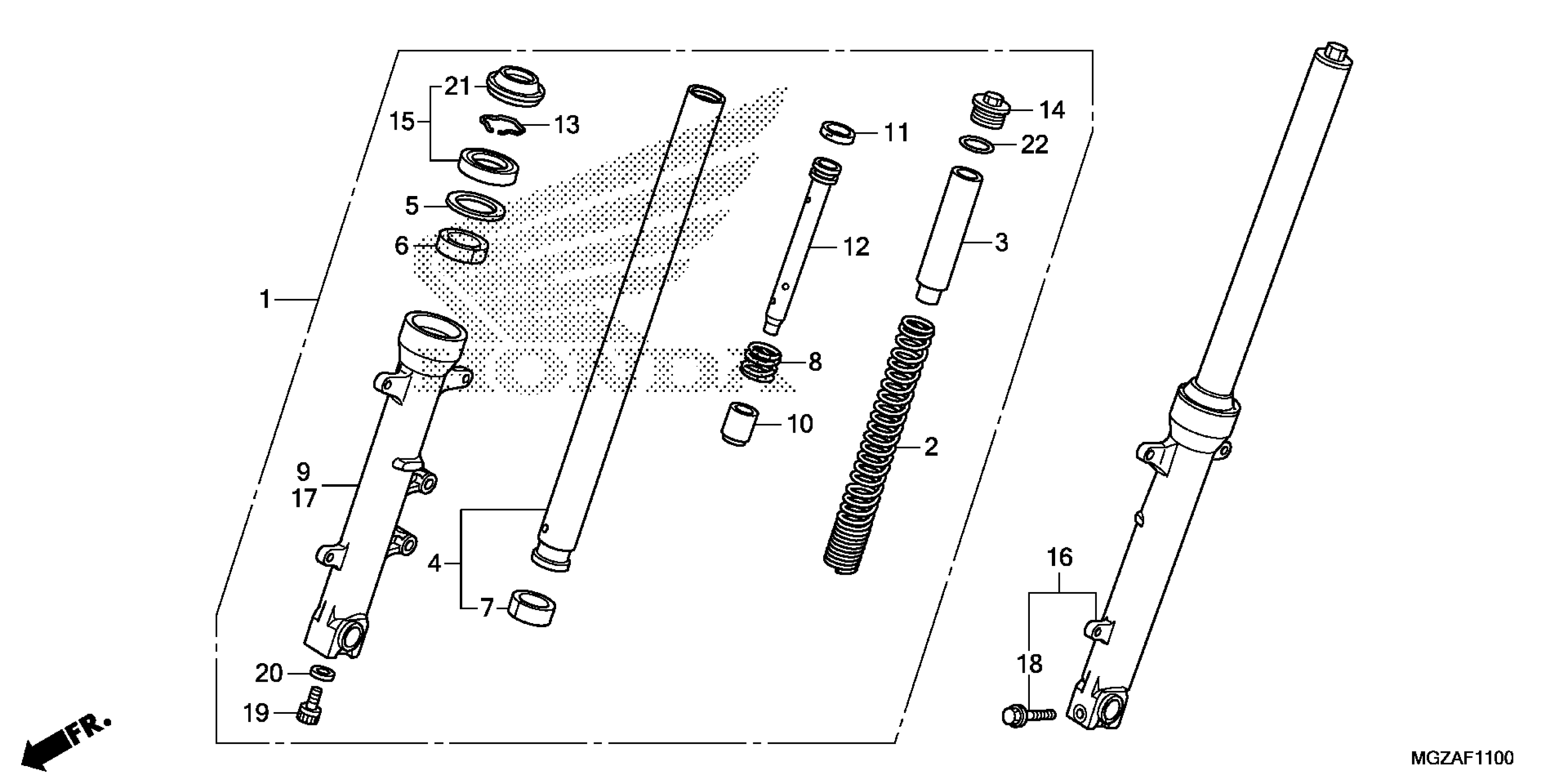 21
15
13
5
6
1
9
17
4
7
20
19
11
12
8
10
14
22
3
2
16
18
HONDA
FR.
MGZAF1100