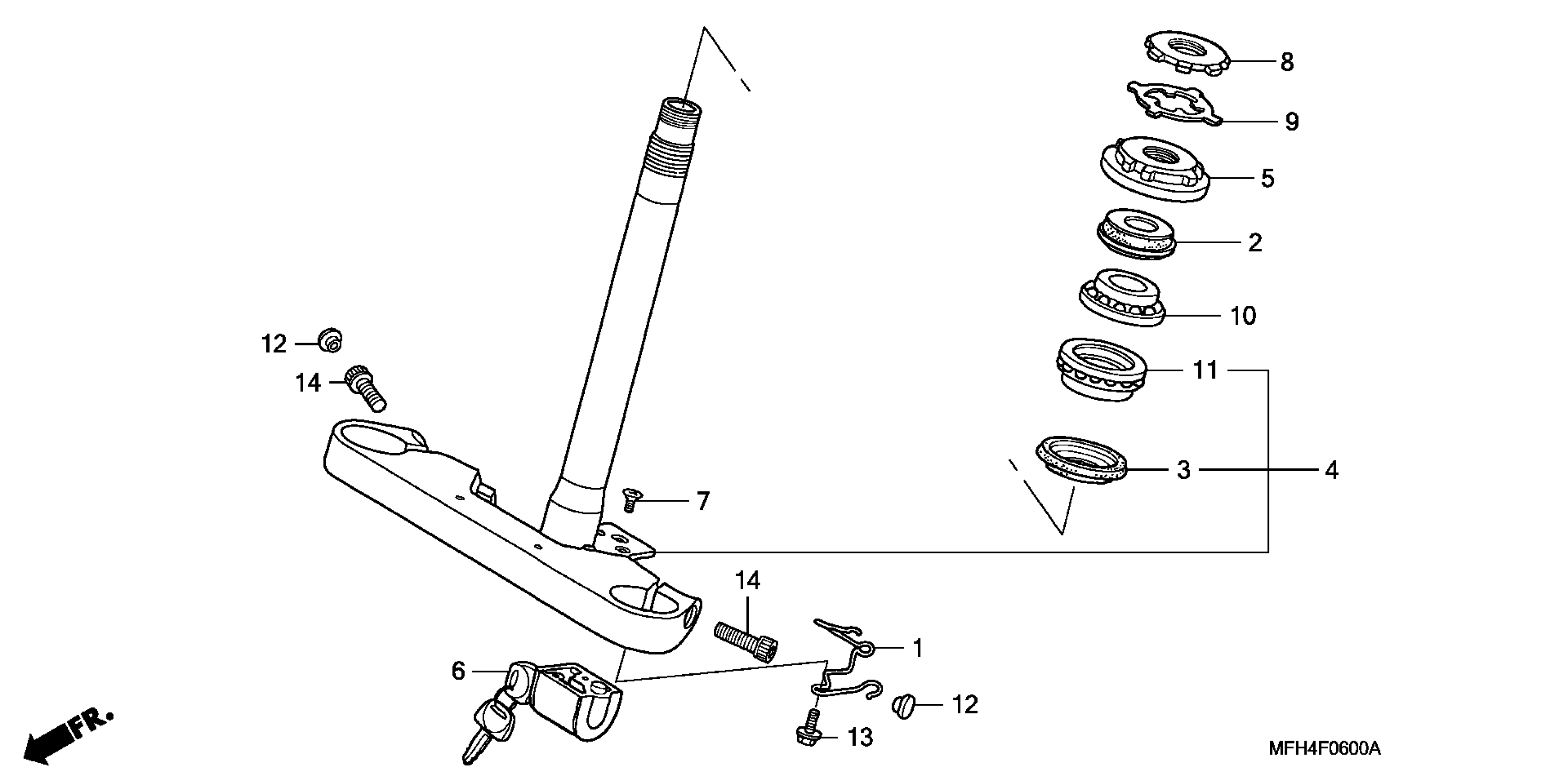 8
9
5
2
10
12
14
11
3
4
7
14
1
6
12
13
FR.
MFH4F0600A