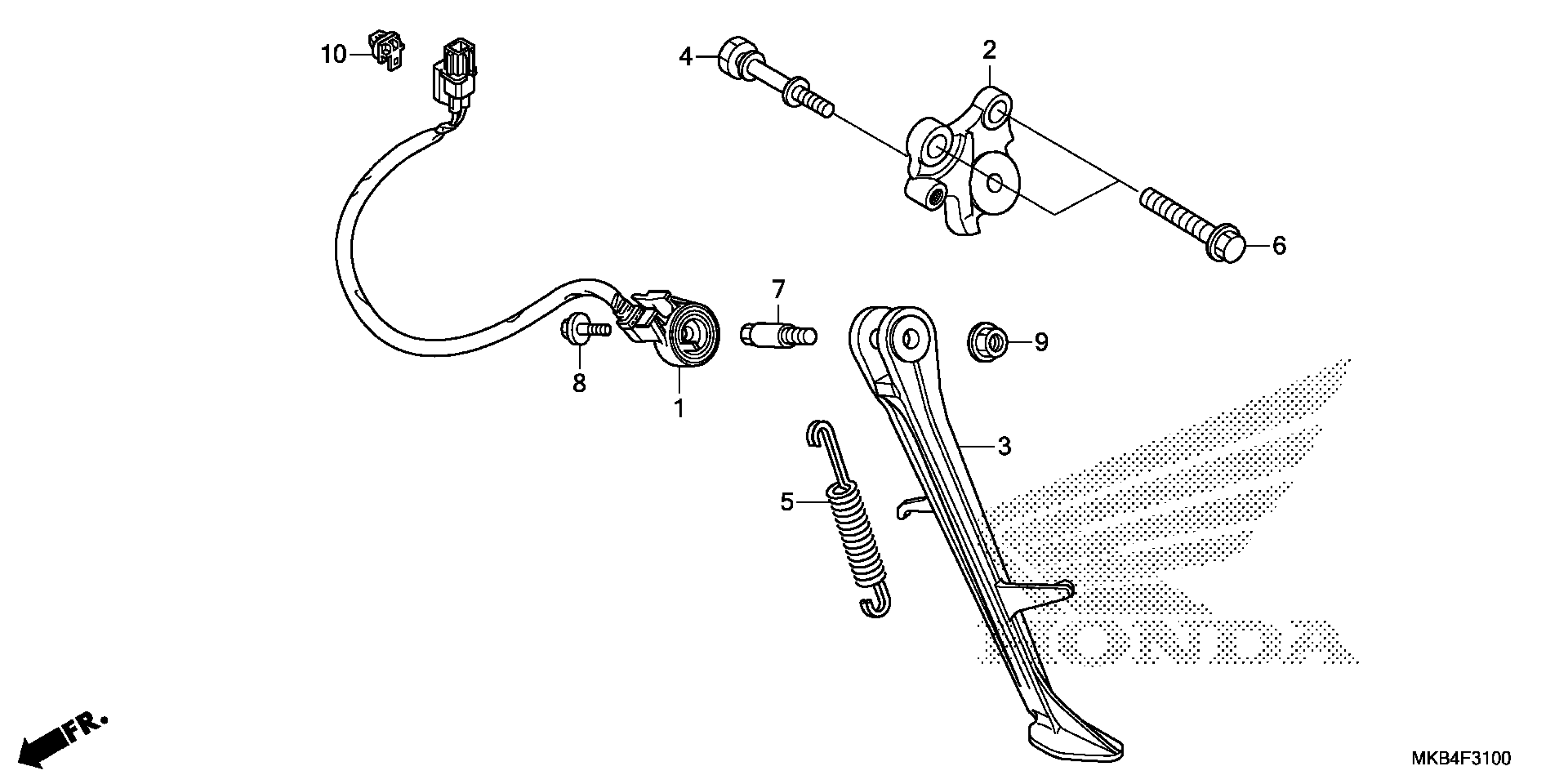 10
4
2
6
7
9
8
1
3
5
HONDA
FR.
MKB4F3100