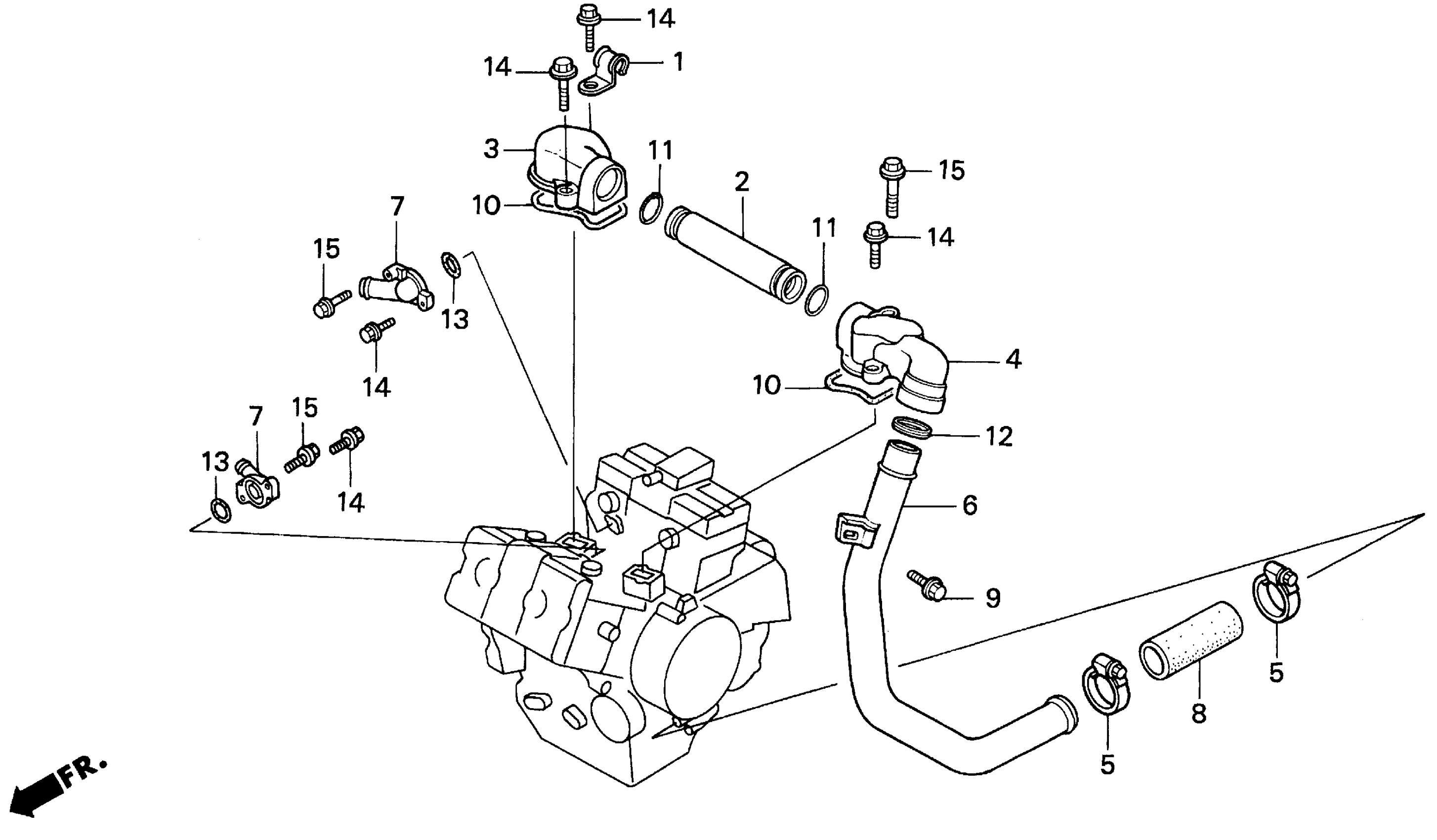 14
14
1
3
11
2
15
10
7
11
14
15
13
14
4
10
7
15
12
13
14
6
9
5
8
5
FR.