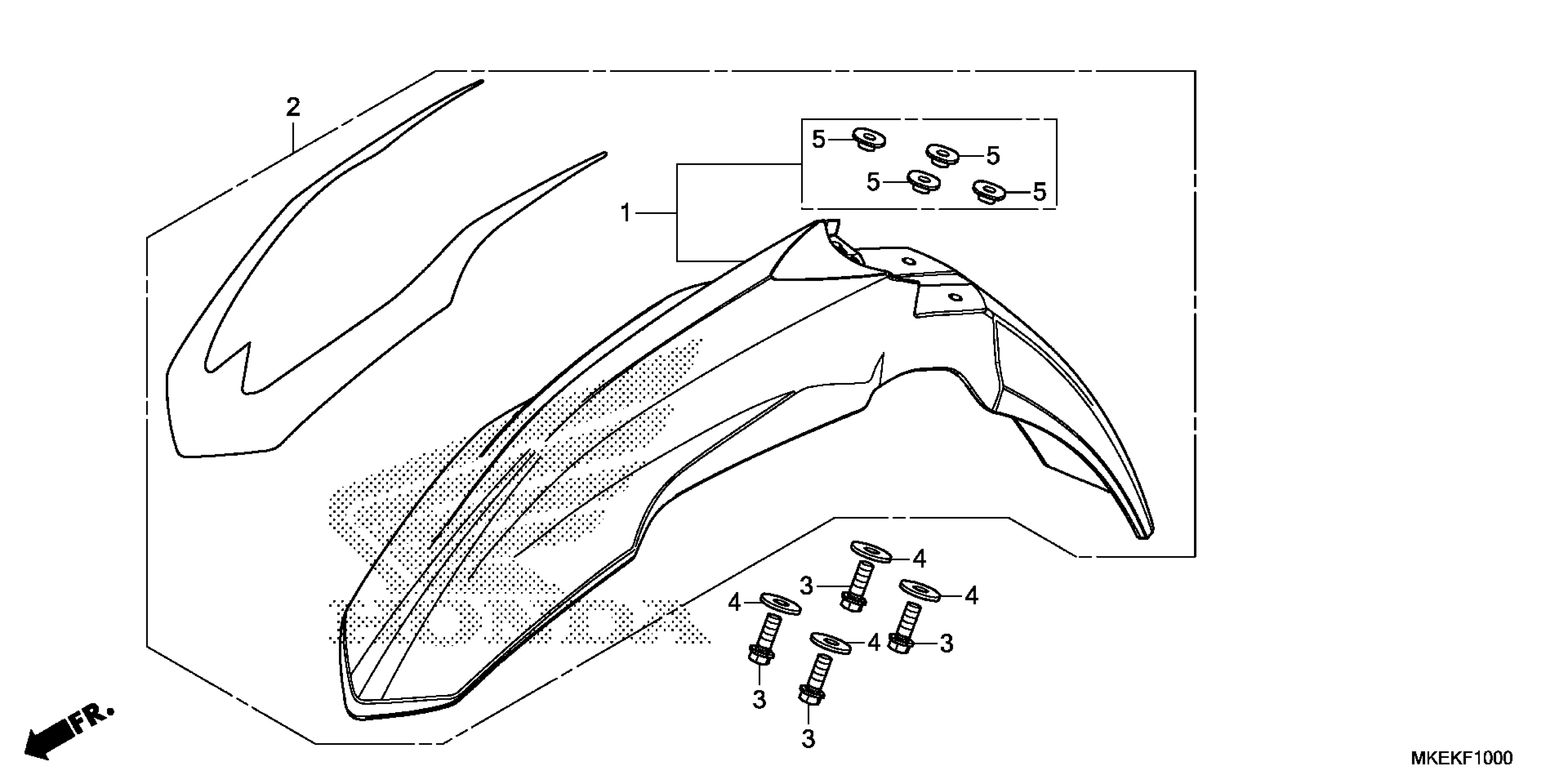 2
5
5
5
5
1
HONDA
4
3
4
4
4
3
3
3
FR.
MKEKF1000