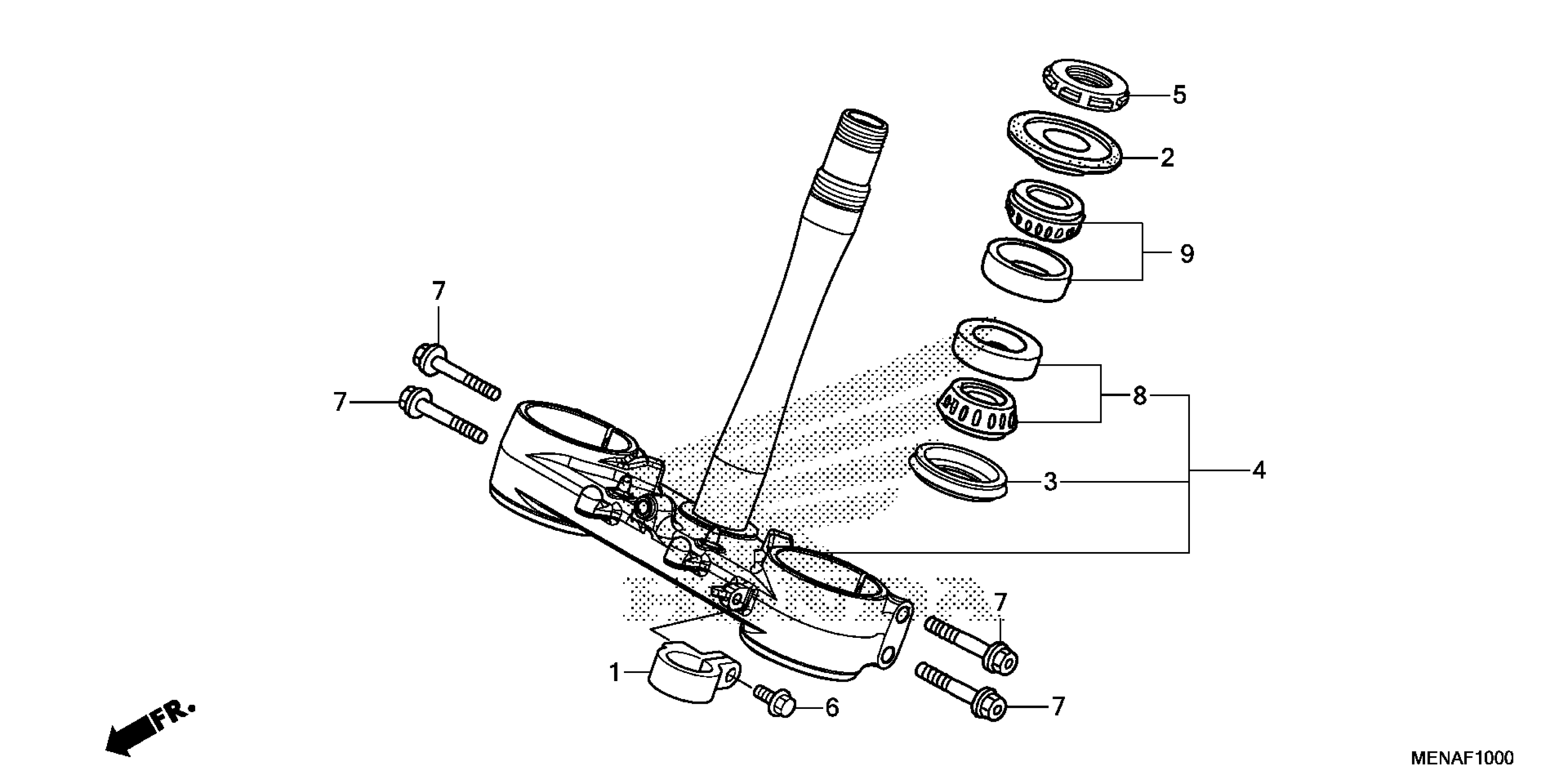 5
2
9
7
7
8
4
3
7
1
6
7
FR.
MENAF1000