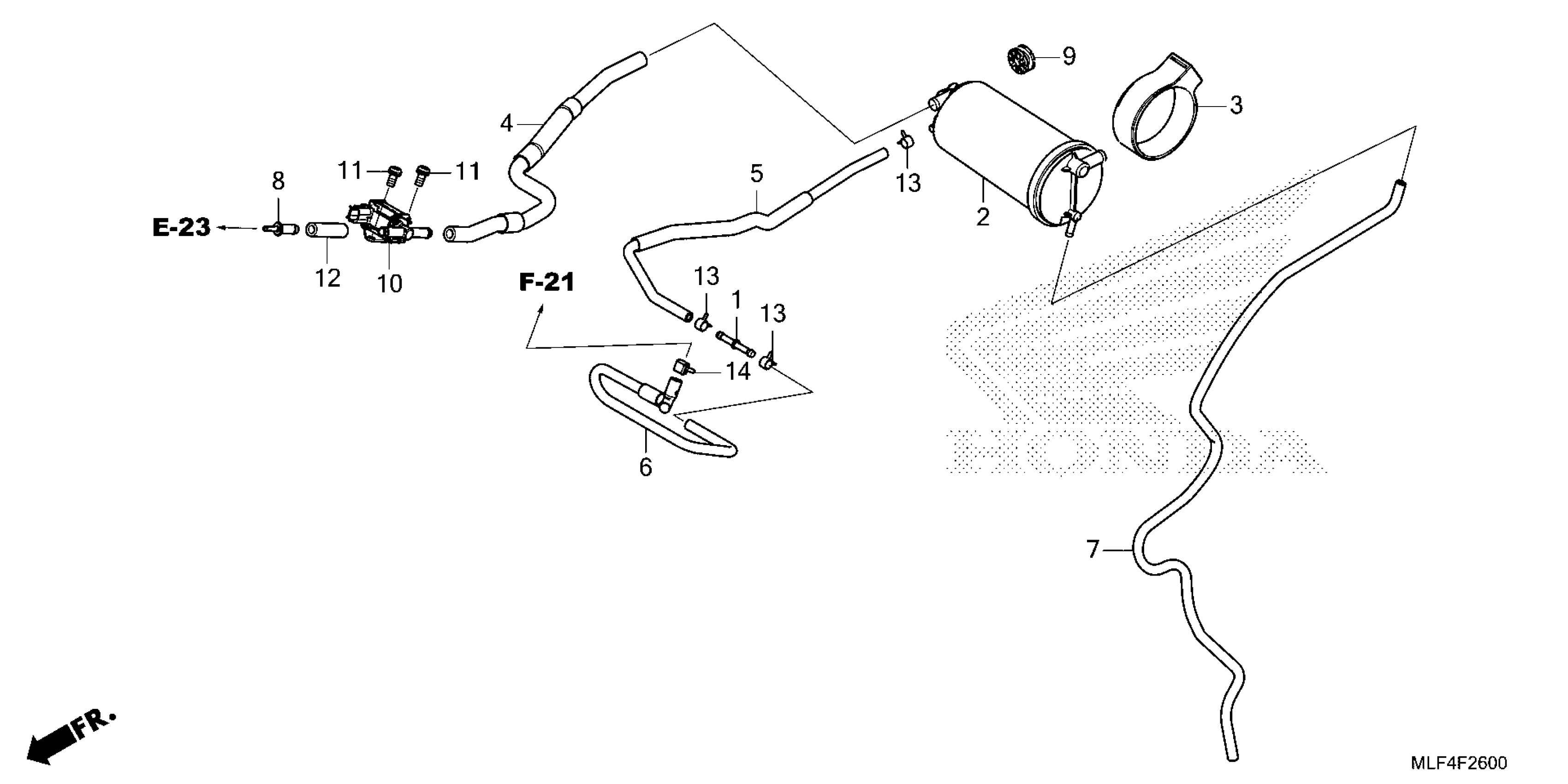 9
3
4
11
11
8
E-23
12
10
5
13
2
F-21
13
1
13
14
6
HONDA
7
FR.
MLF4F2600