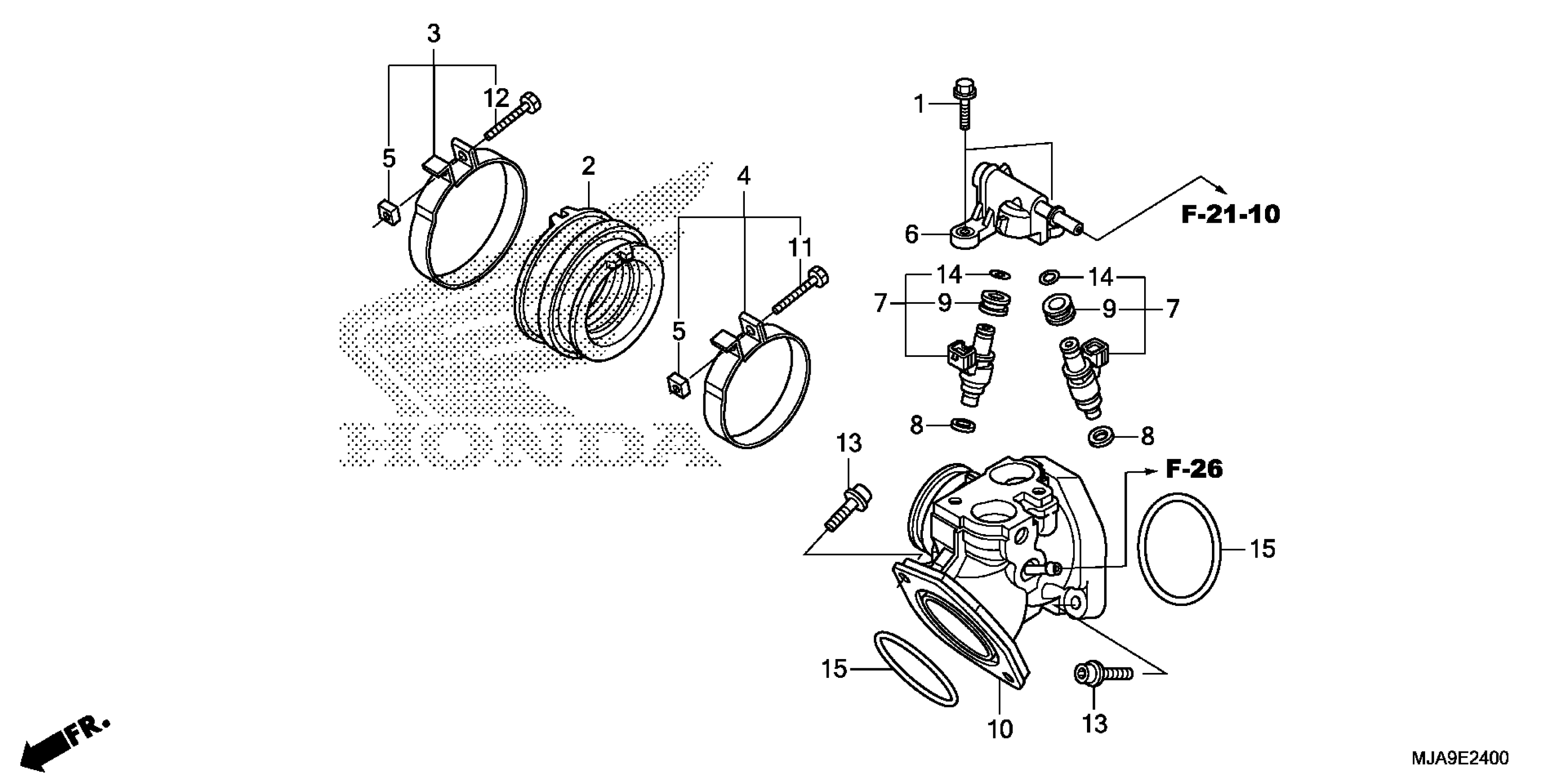 3
12
5
2
4
11
5
HONDA
1
6
F-21-10
14
14
7
9
9
7
8
8
13
F-26
15
15
10
13
FR.
MJA9E2400