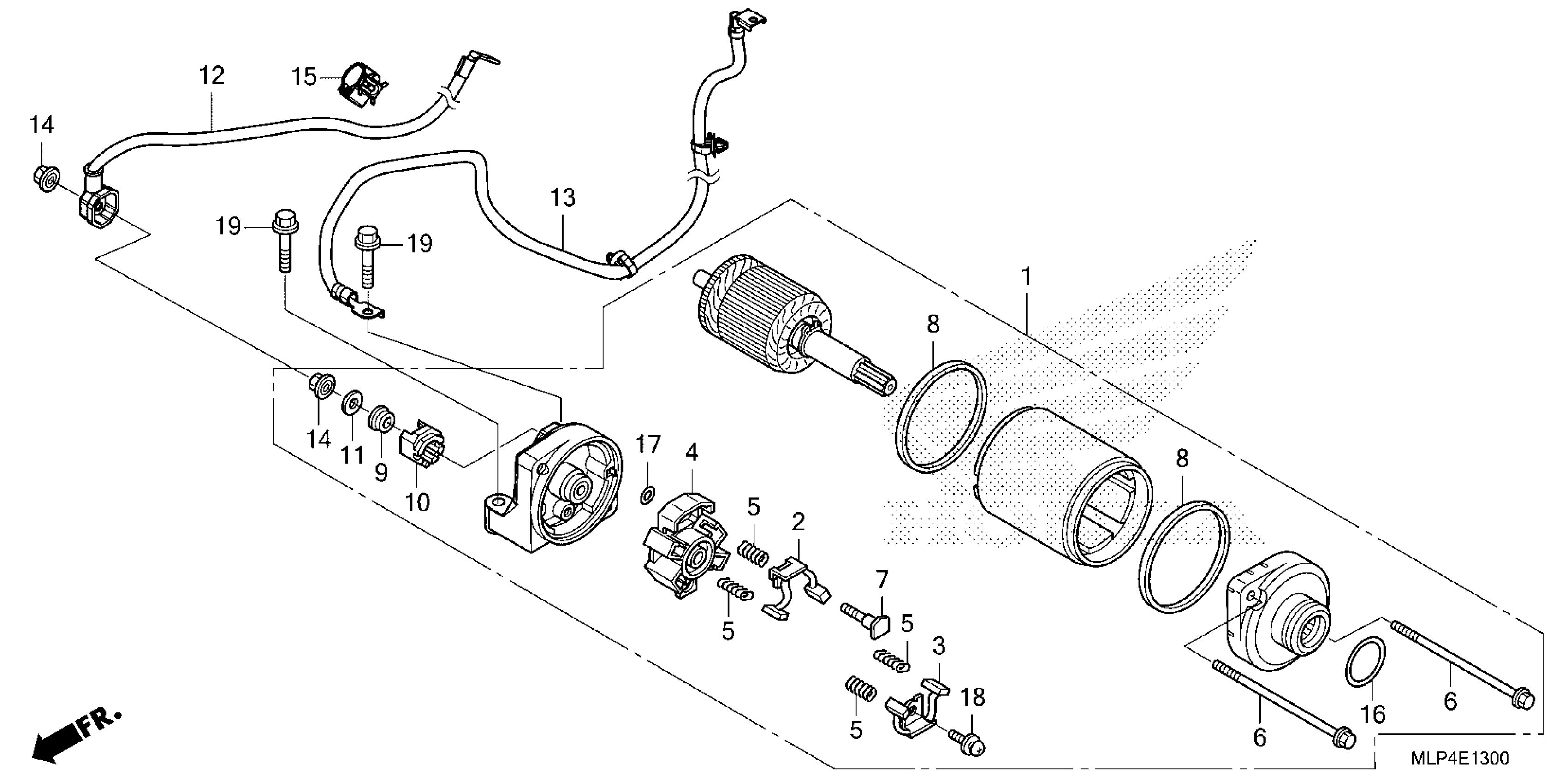 12
15
14
13
19
19
1
8
14
11
9
10
17
4
5
2
8
7
5
5
3
18
5
16
6
6
FR.
MLP4E1300