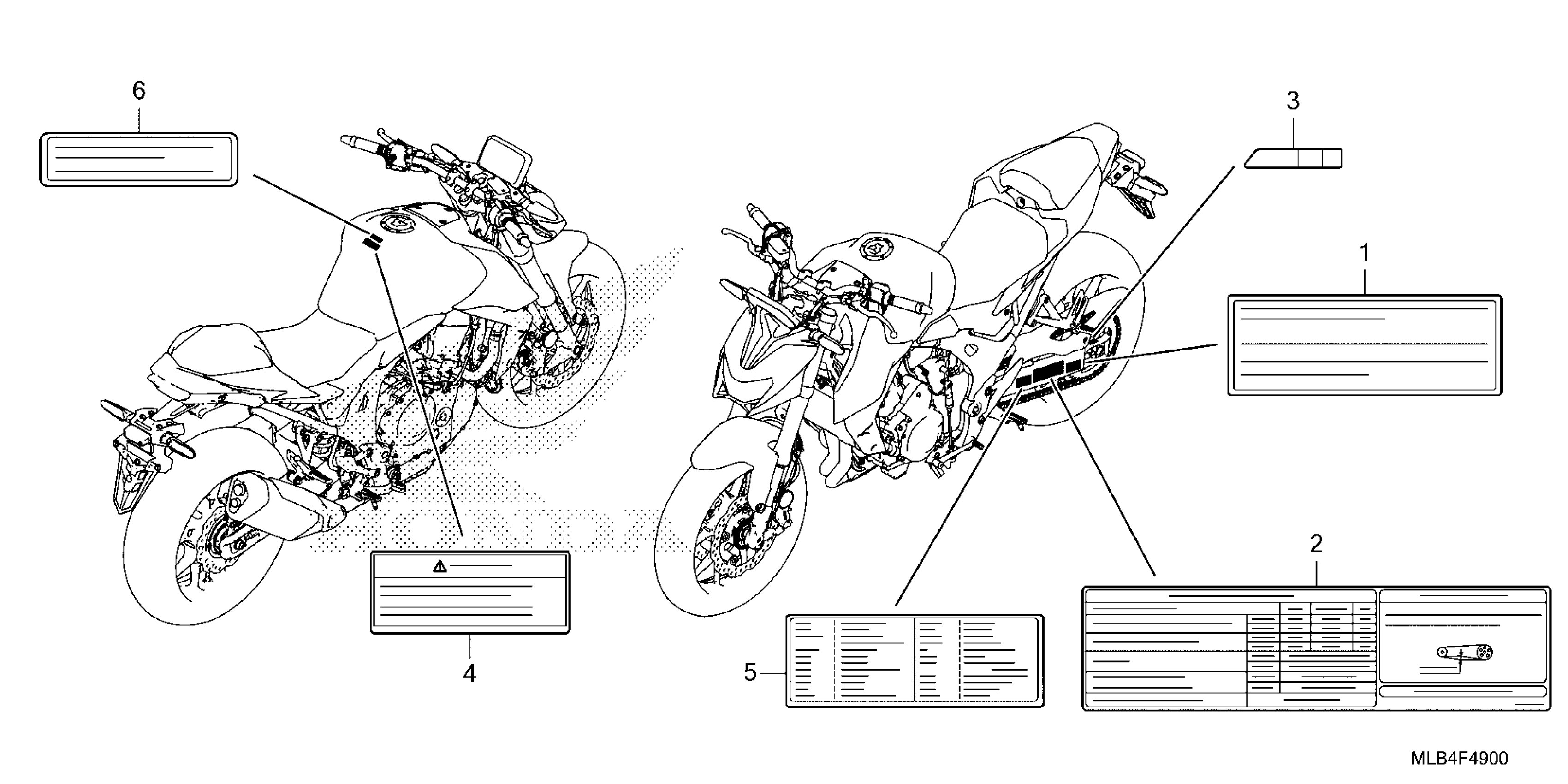 6

3

1

4

5

2

MLB4F4900