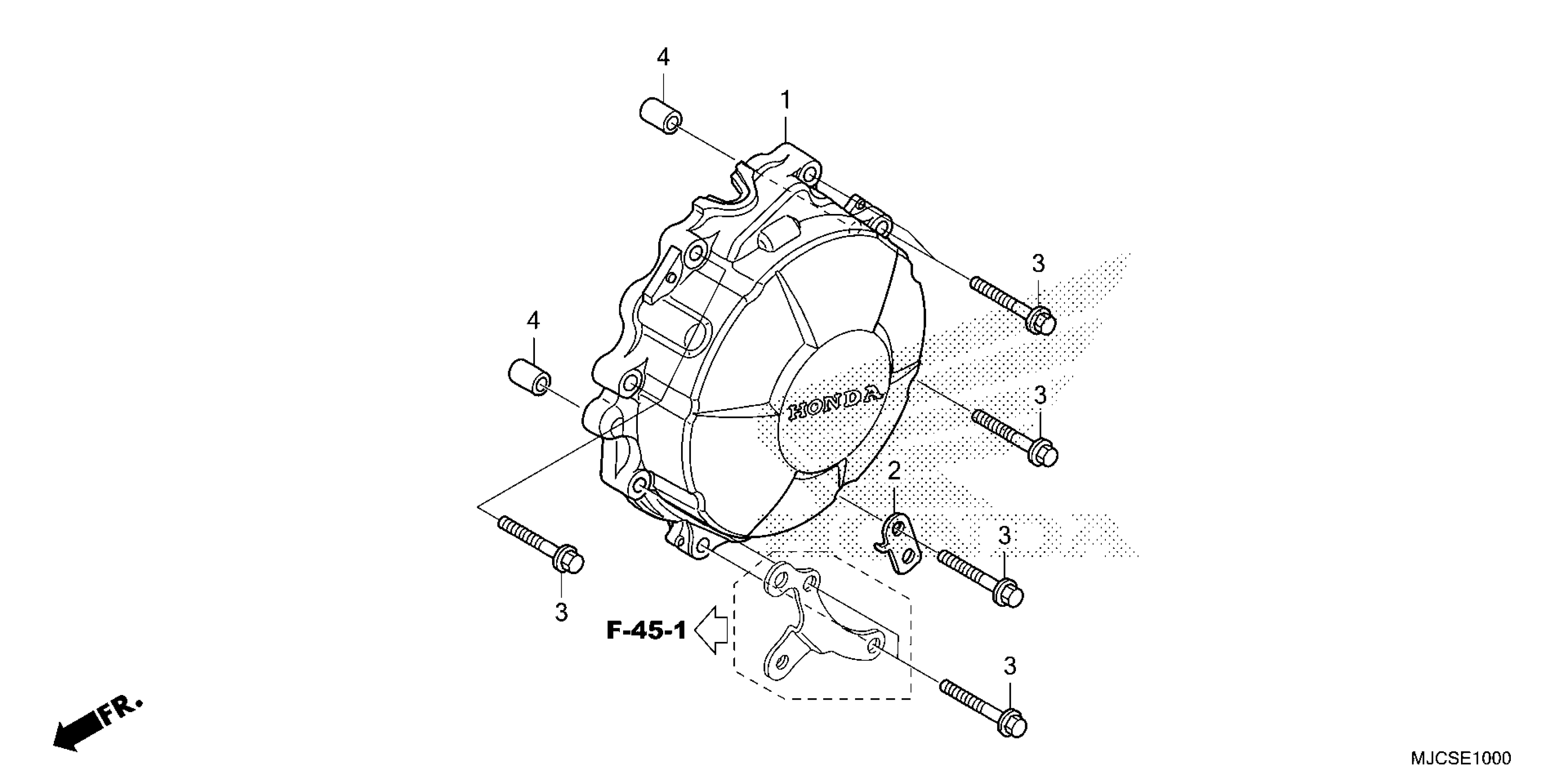 4
1
3
4
HONDA
3
2
3
3
F-45-1
3
FR.
MJCSE1000