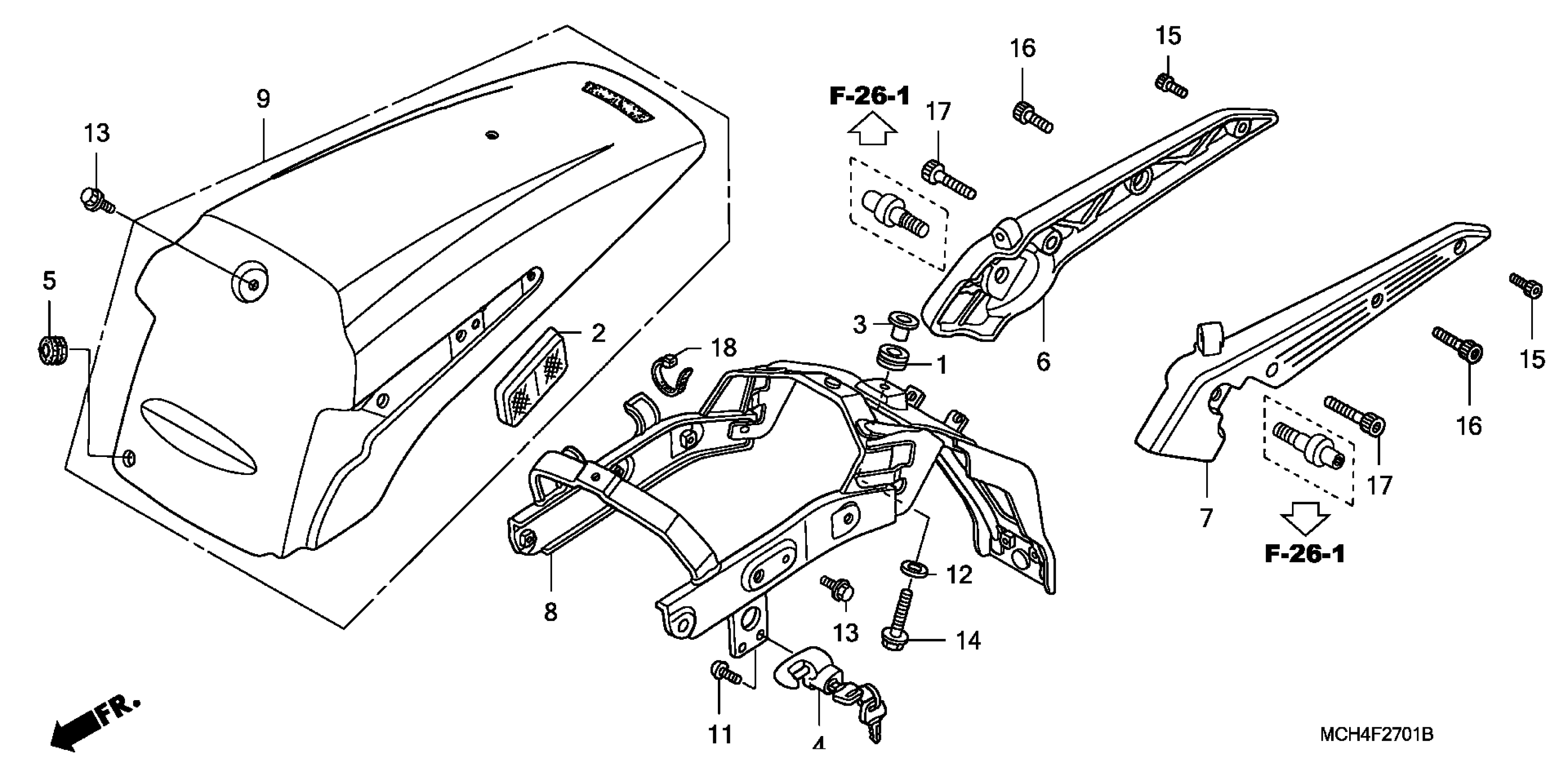 9
13
5
2
18
F-26-1
17
16
15
3
1
6
15
16
17
7
F-26-1
8
12
13
14
11
4
FR.
MCH4F2701B