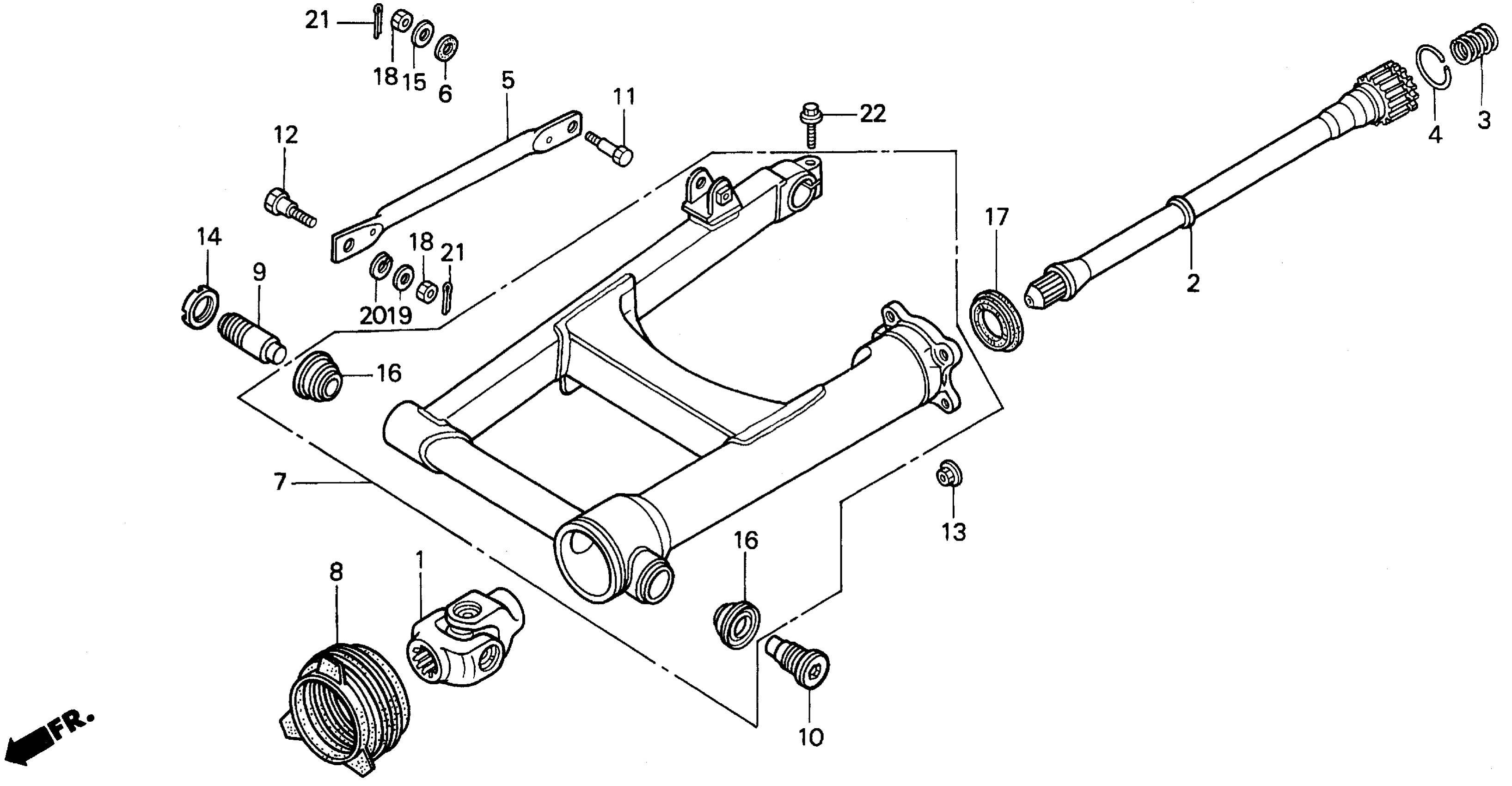 21
18
15
6
5
11
22
4
3
12
17
2
14
9
18
21
20
19
16
7
13
16
8
1
10
FR.