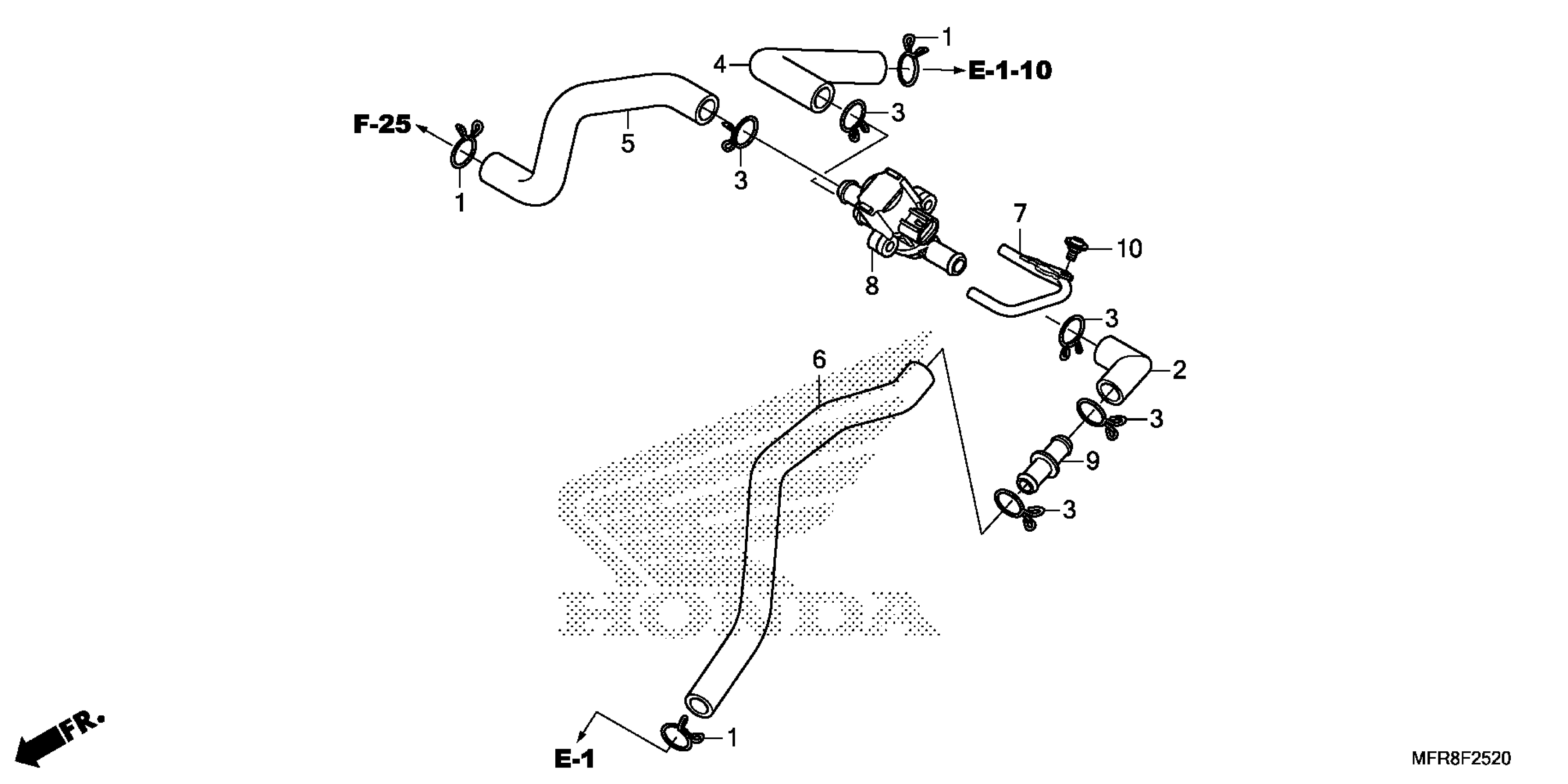 1
4
E-1-10
3
F-25
5
3
1
7
10
8
3
6
2
3
9
3
HONDA
FR.
1
E-1
MFR8F2520