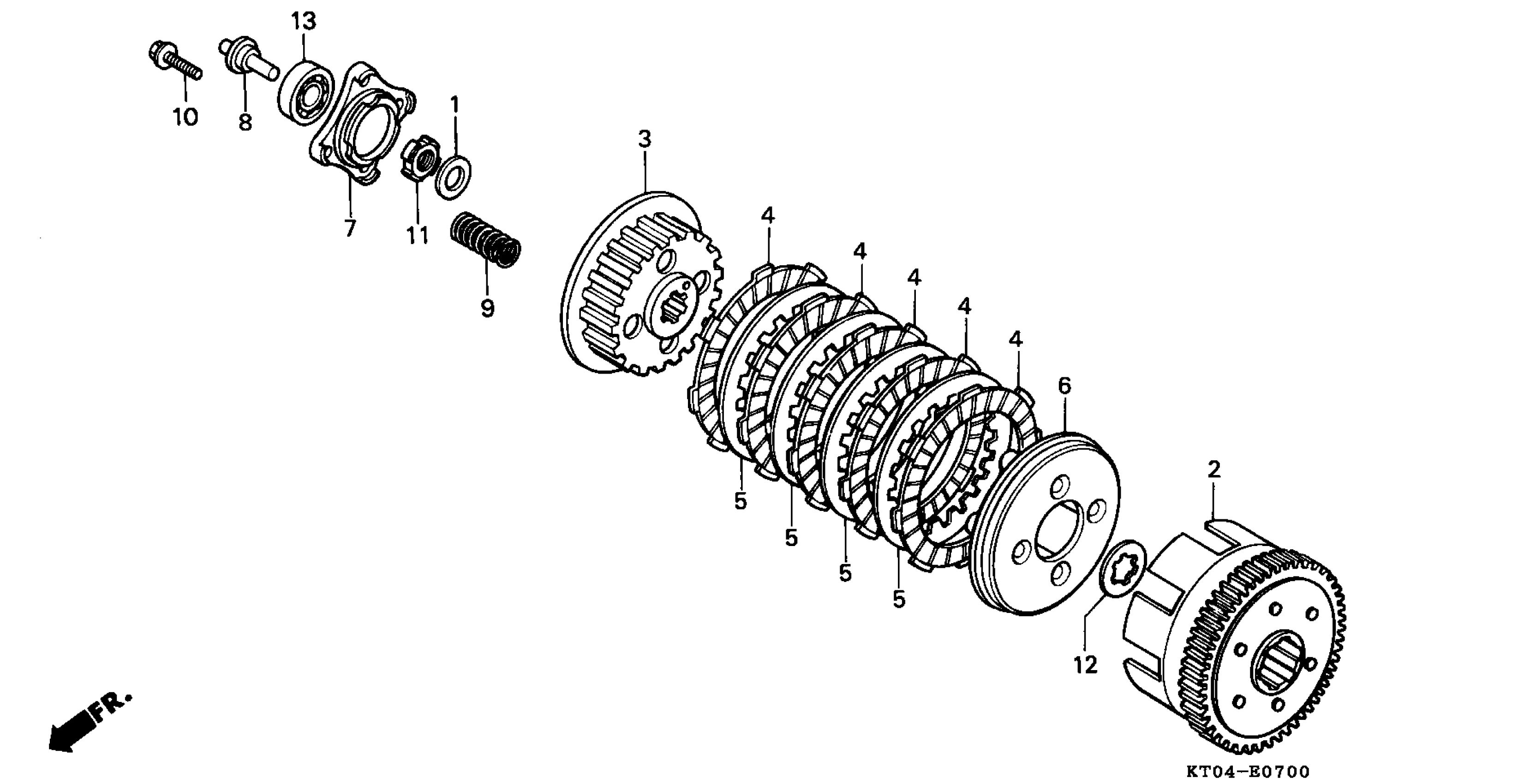 13
10
8
1
7
11
9
3
4
4
4
4
4
6
5
5
5
5
2
12
FR.
KT04-E0700