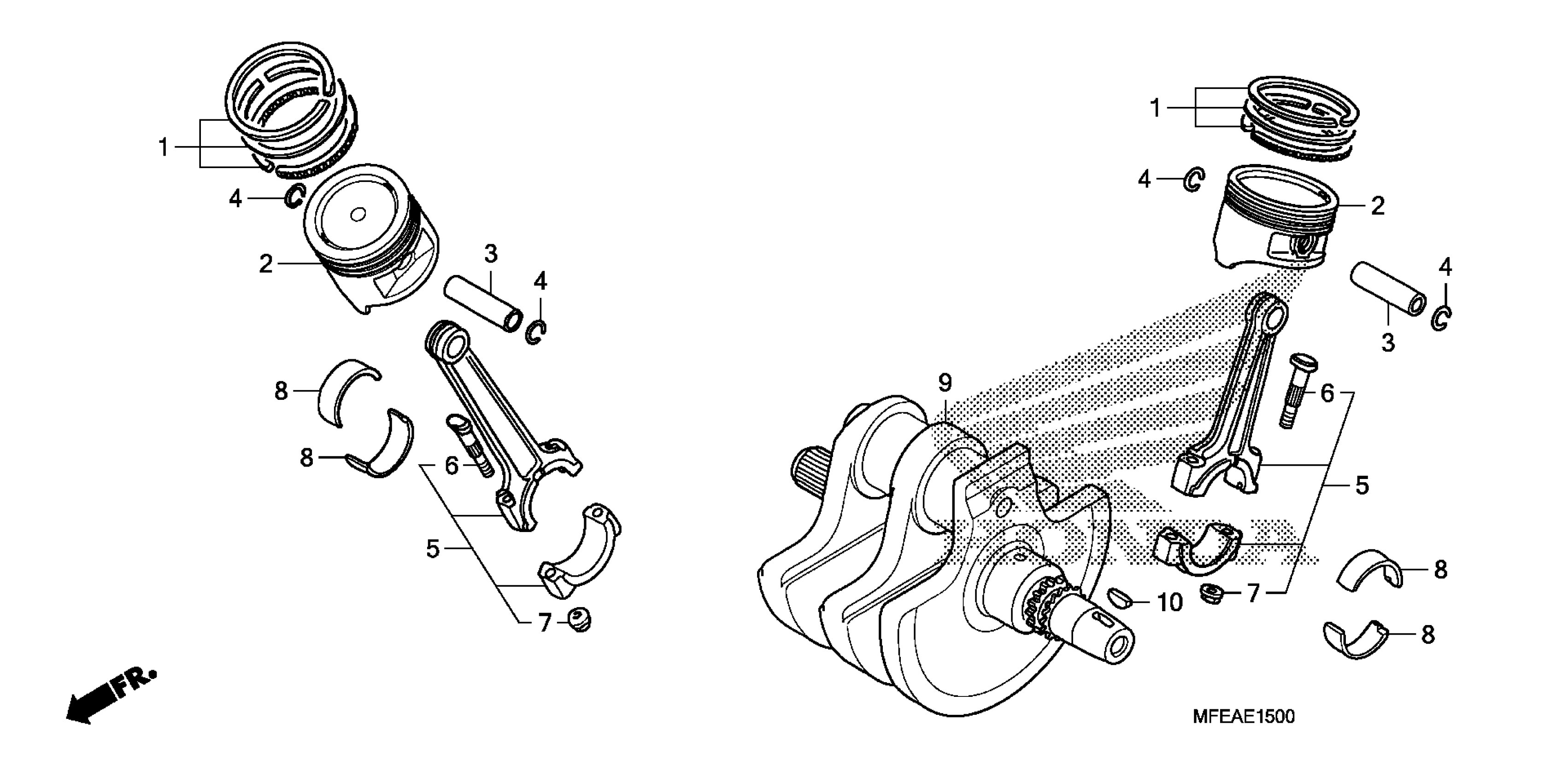 1
4
2
3
4
8
8
6
5
7
FR.
1
4
2
4
3
9
6
5
8
10
7
8
MFEAE1500