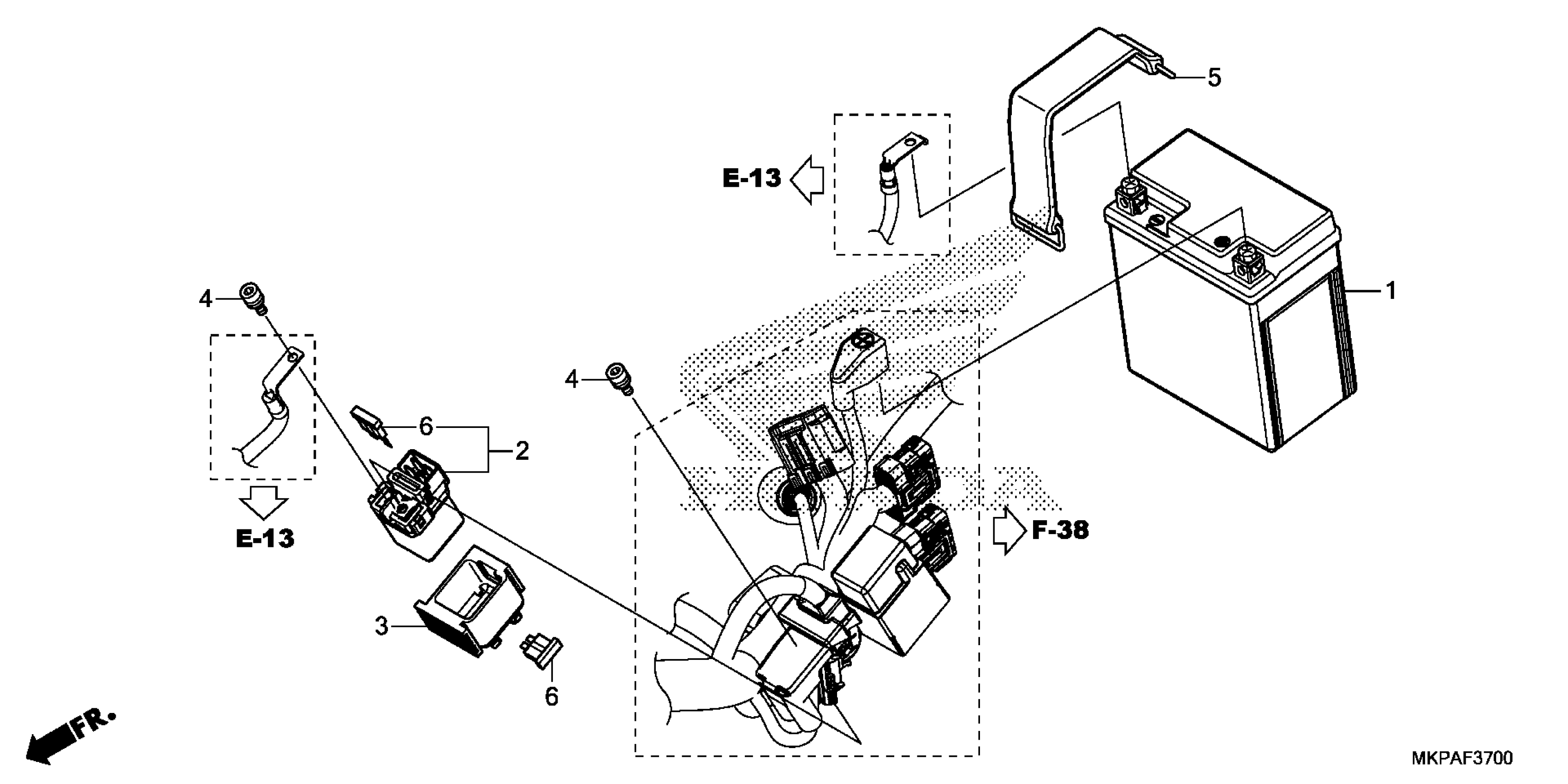 5

E-13

1

4

4

6

2

E-13

F-38

3

6

FR.

MKPAF3700