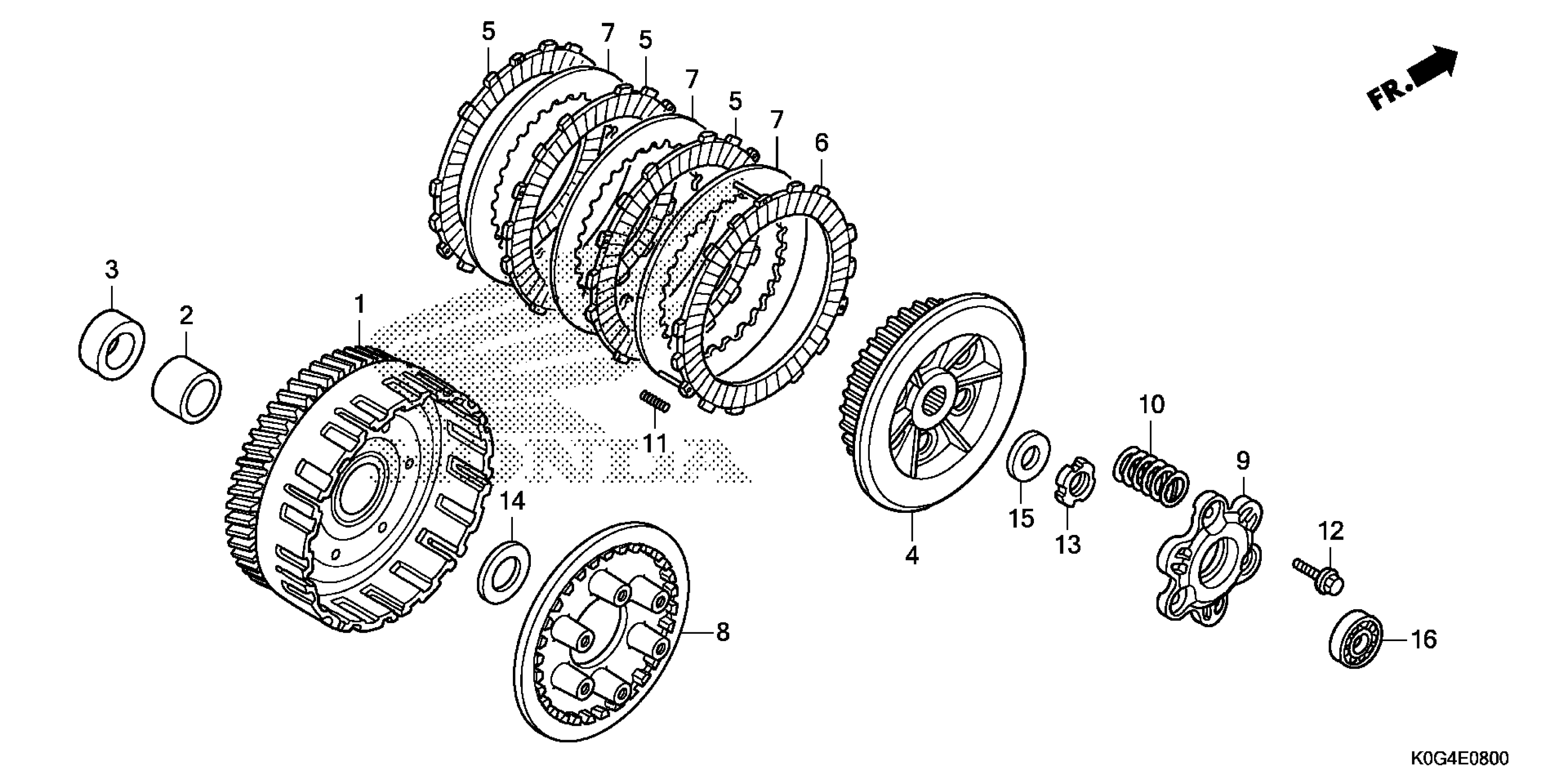 5
7
5
7
5
7
6
FR.
3
2
1
11
10
9
14
15
13
4
12
8
16
K0G4E0800