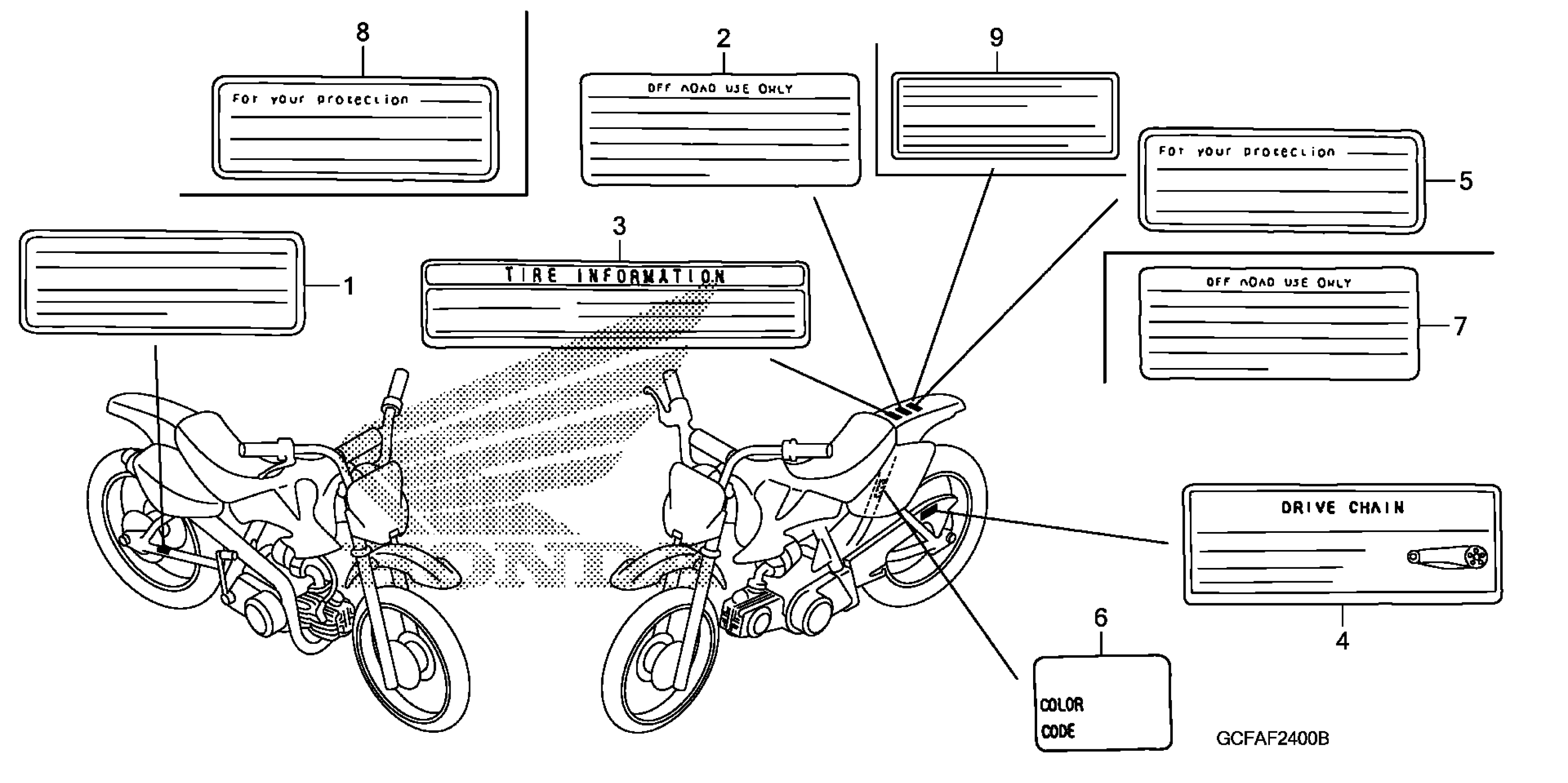 8

For your protection

2

OFF ROAD USE ONLY

9

For your protection

5

1

3

TIRE INFORMATION

OFF ROAD USE ONLY

7

DRIVE CHAIN

4

6

COLOR CODE

GCFAF2400B