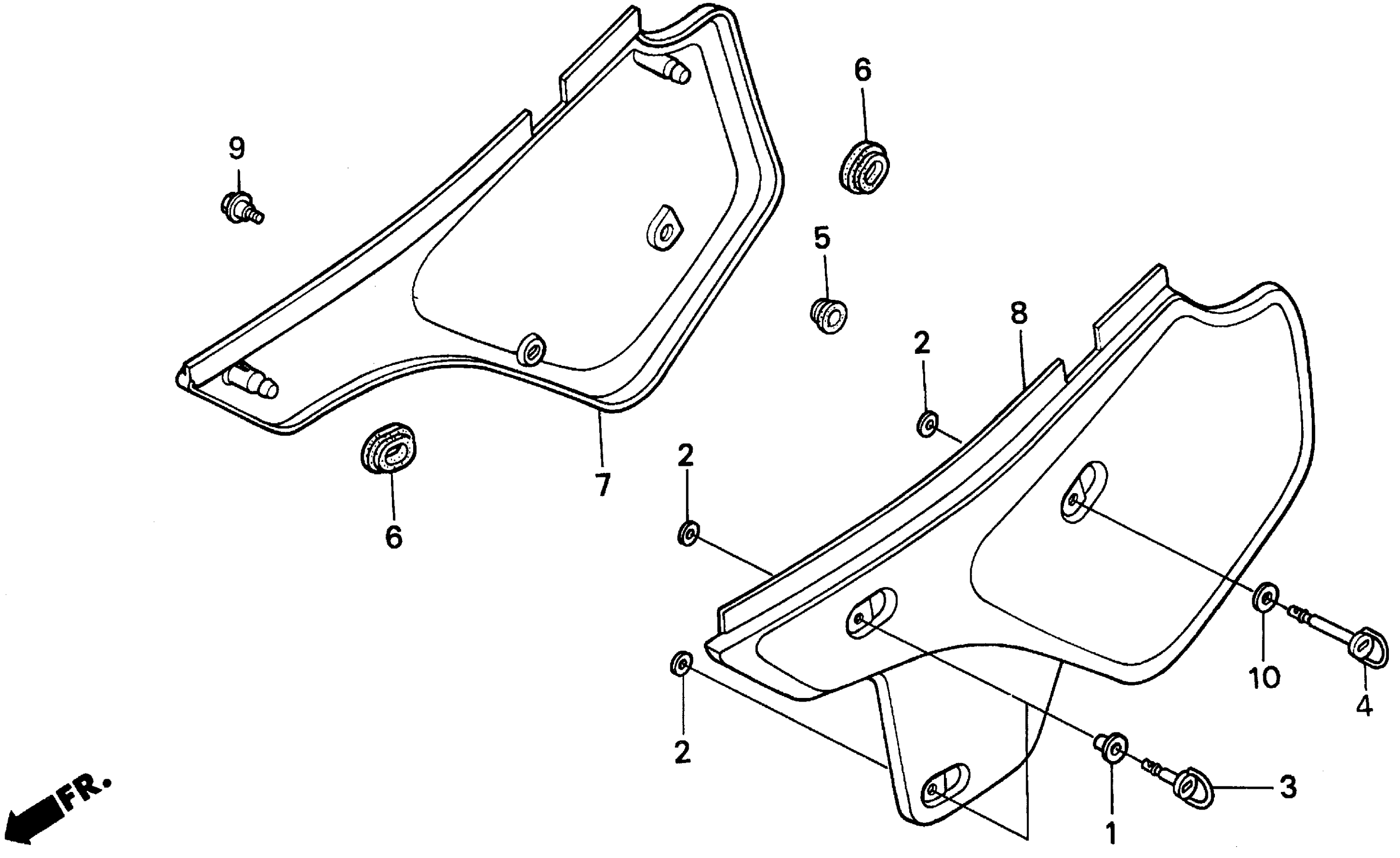 6
9
5
8
2
7
2
6
10
4
2
3
1
FR.