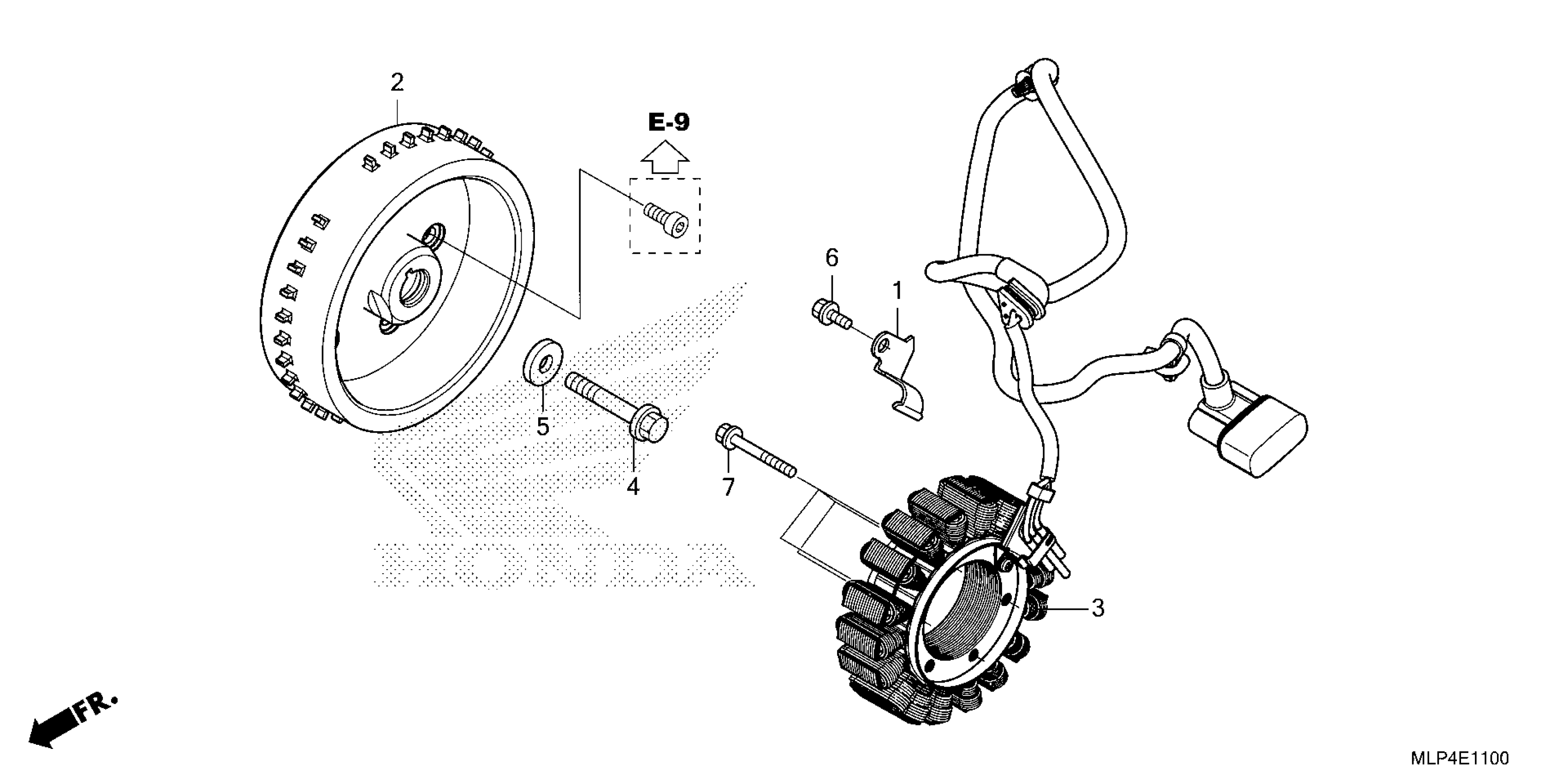 2

E-9

6

1

5

4

7

HONDA

3

FR.

MLP4E1100