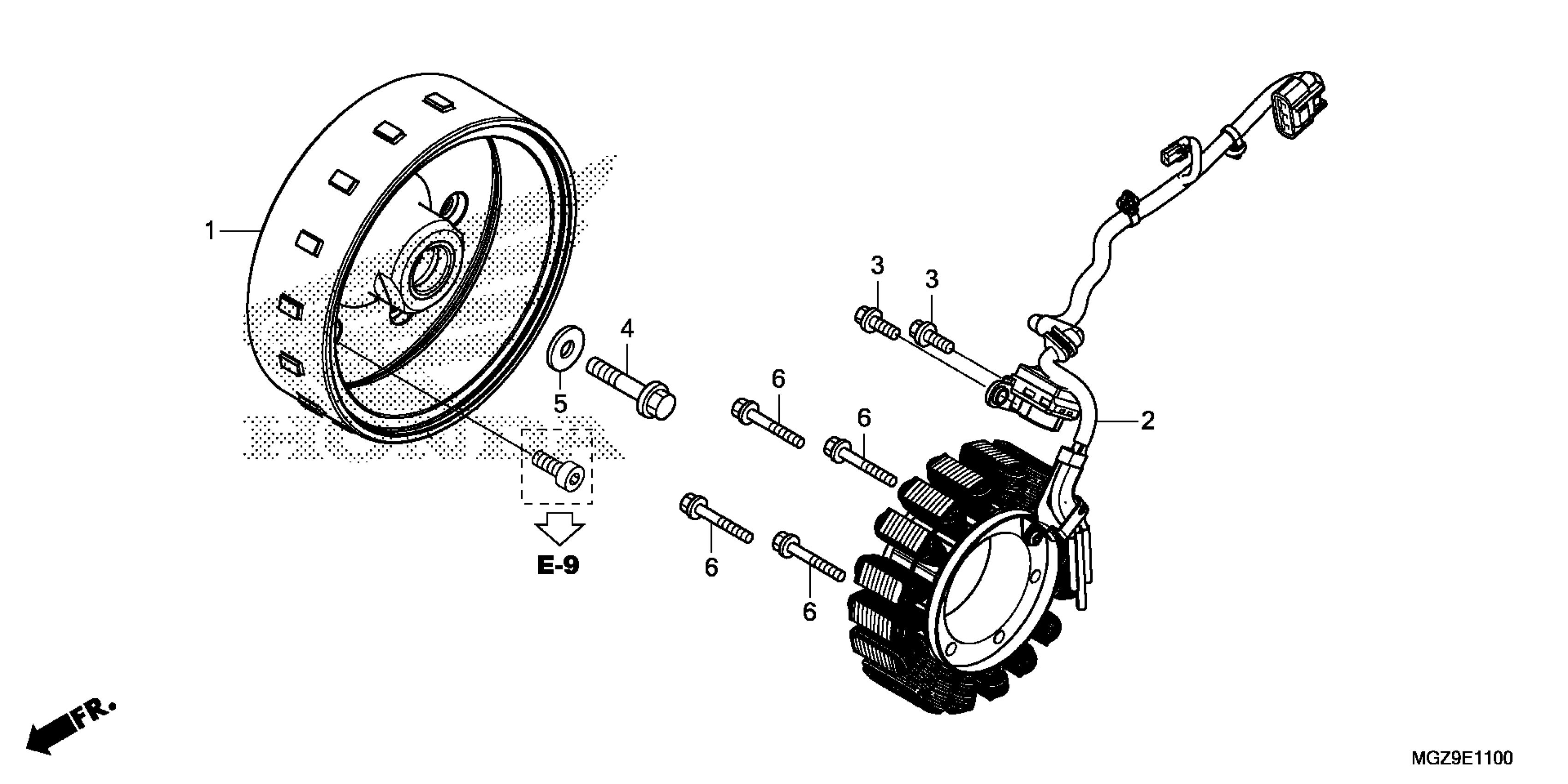 1
3
3
4
5
6
6
2
E-9
6
6
FR.
MGZ9E1100