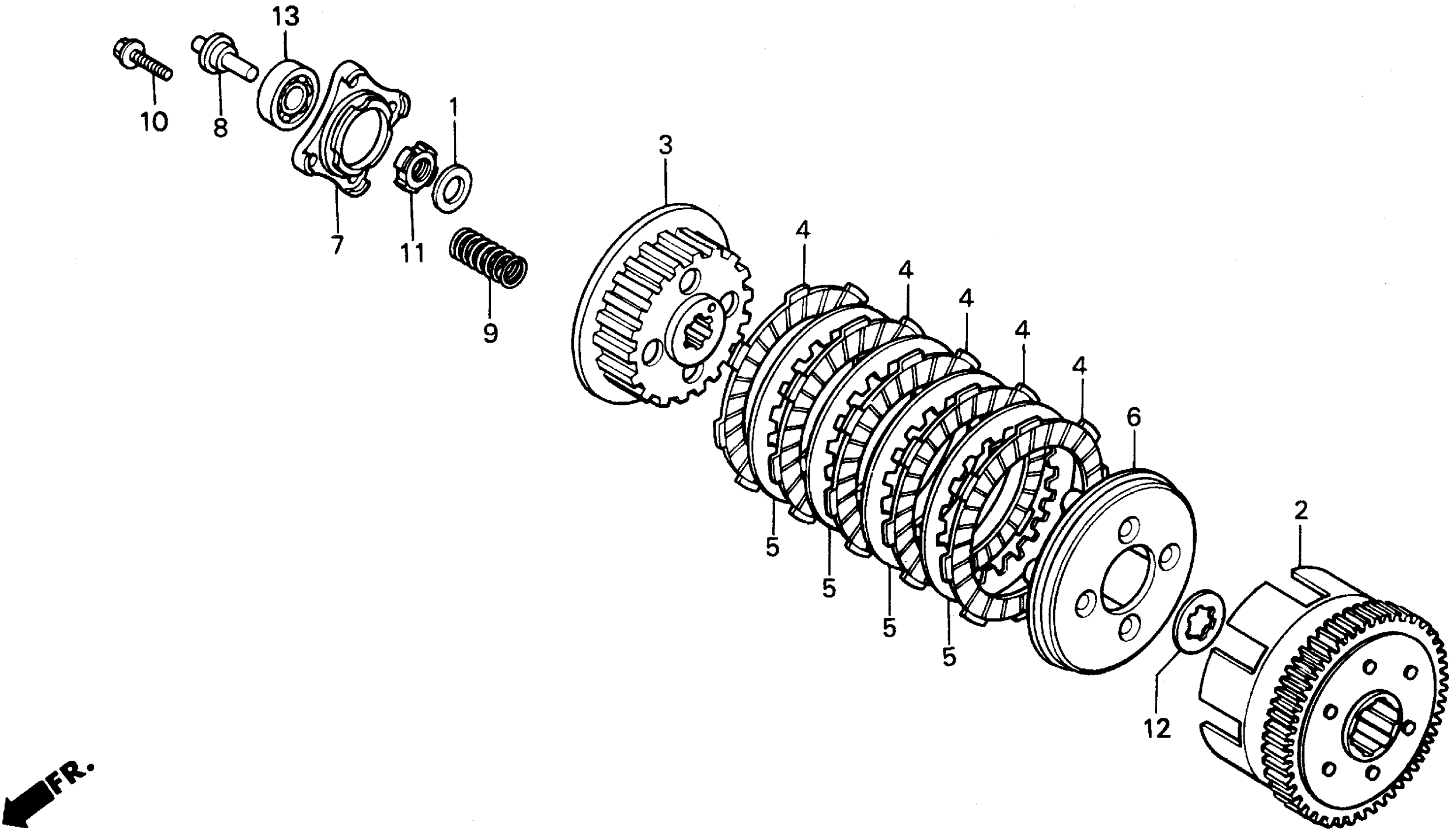 13
10
8
1
7
11
9
3
4
4
4
4
4
6
5
5
5
5
2
12
FR.