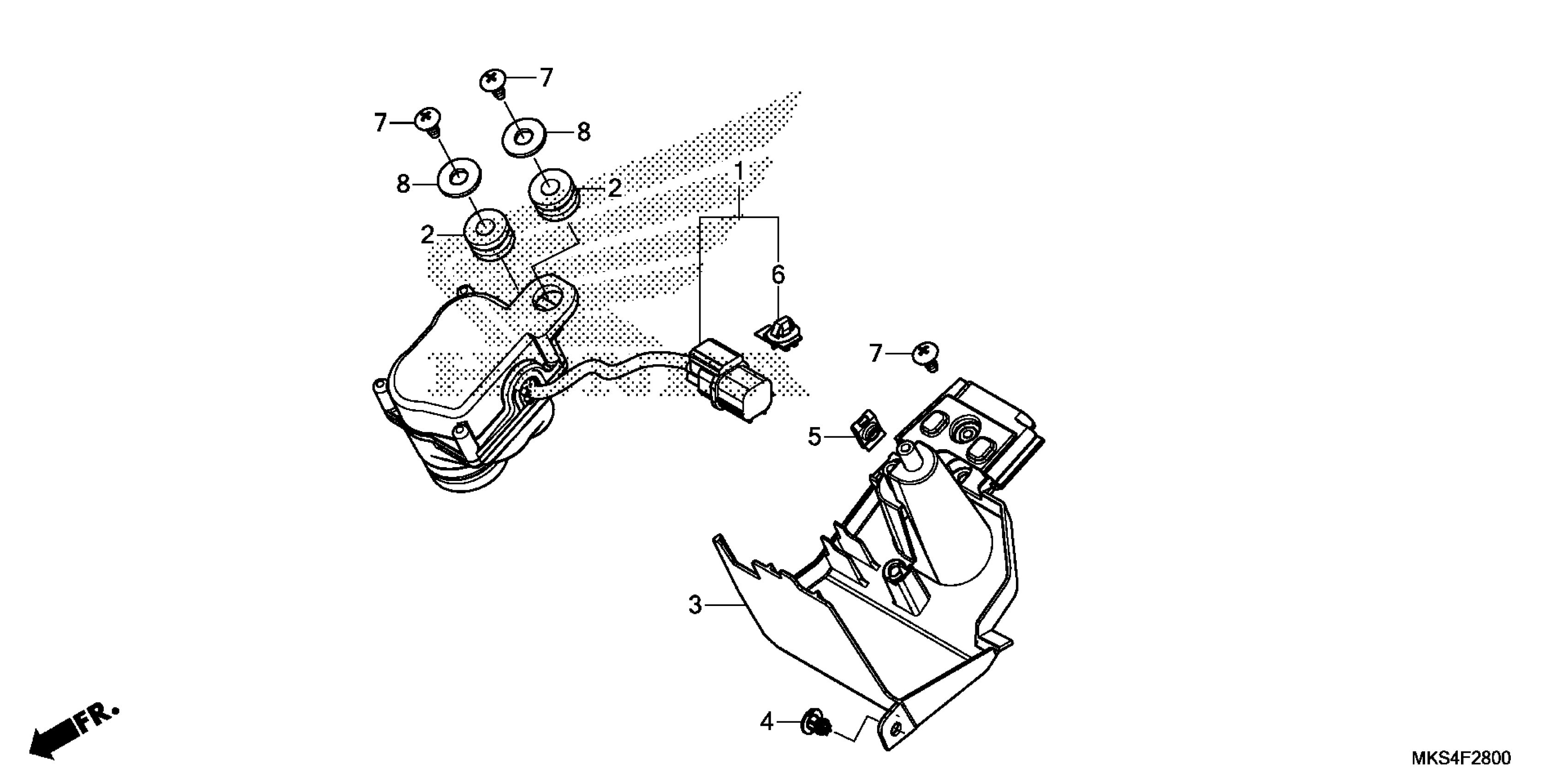 7
7
8
8
2
1
2
6
7
5
3
4
FR.
MKS4F2800