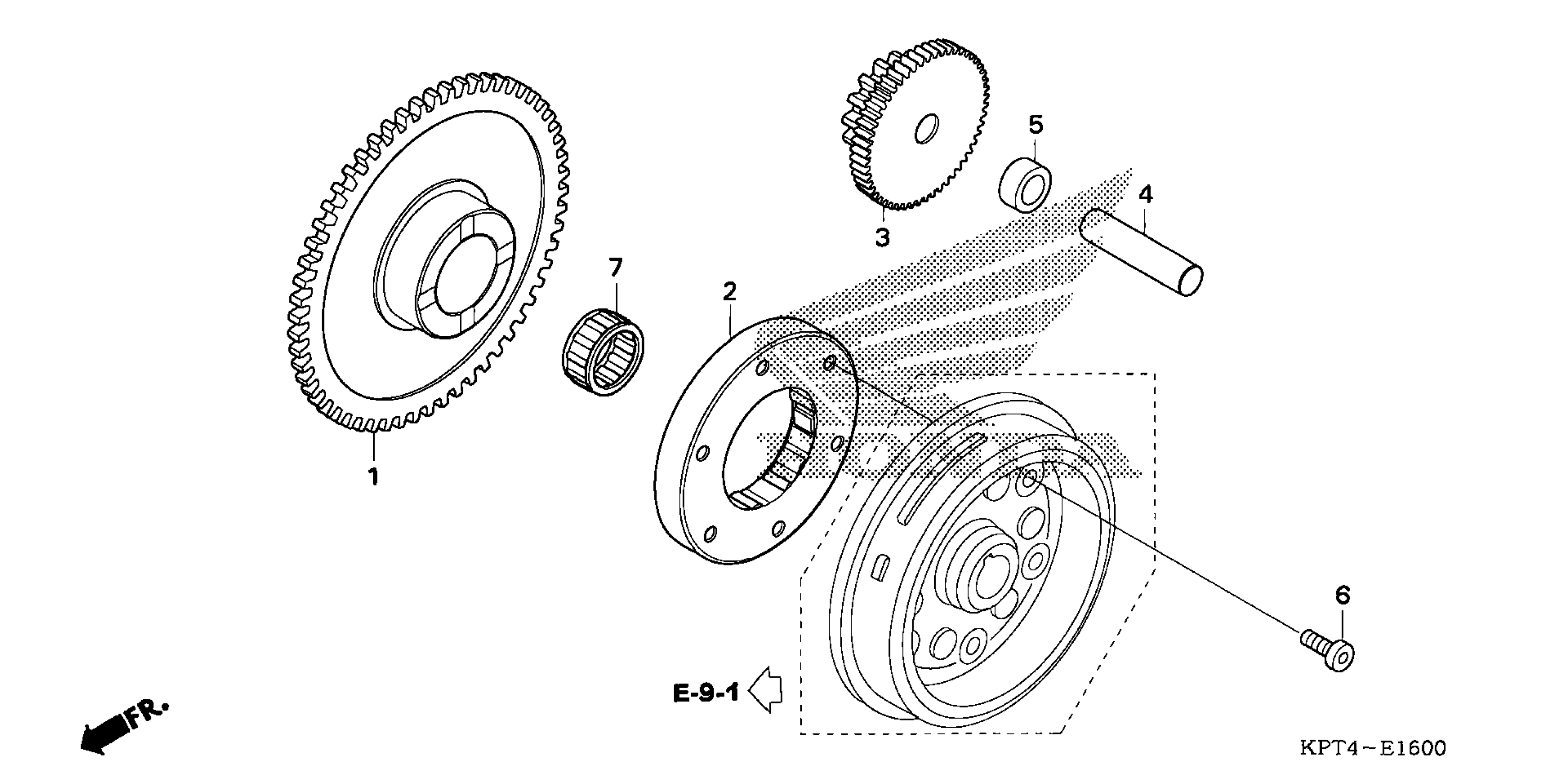 5
4
3
7
2
1
6
E-9-1
FR.
KPT4~E1600