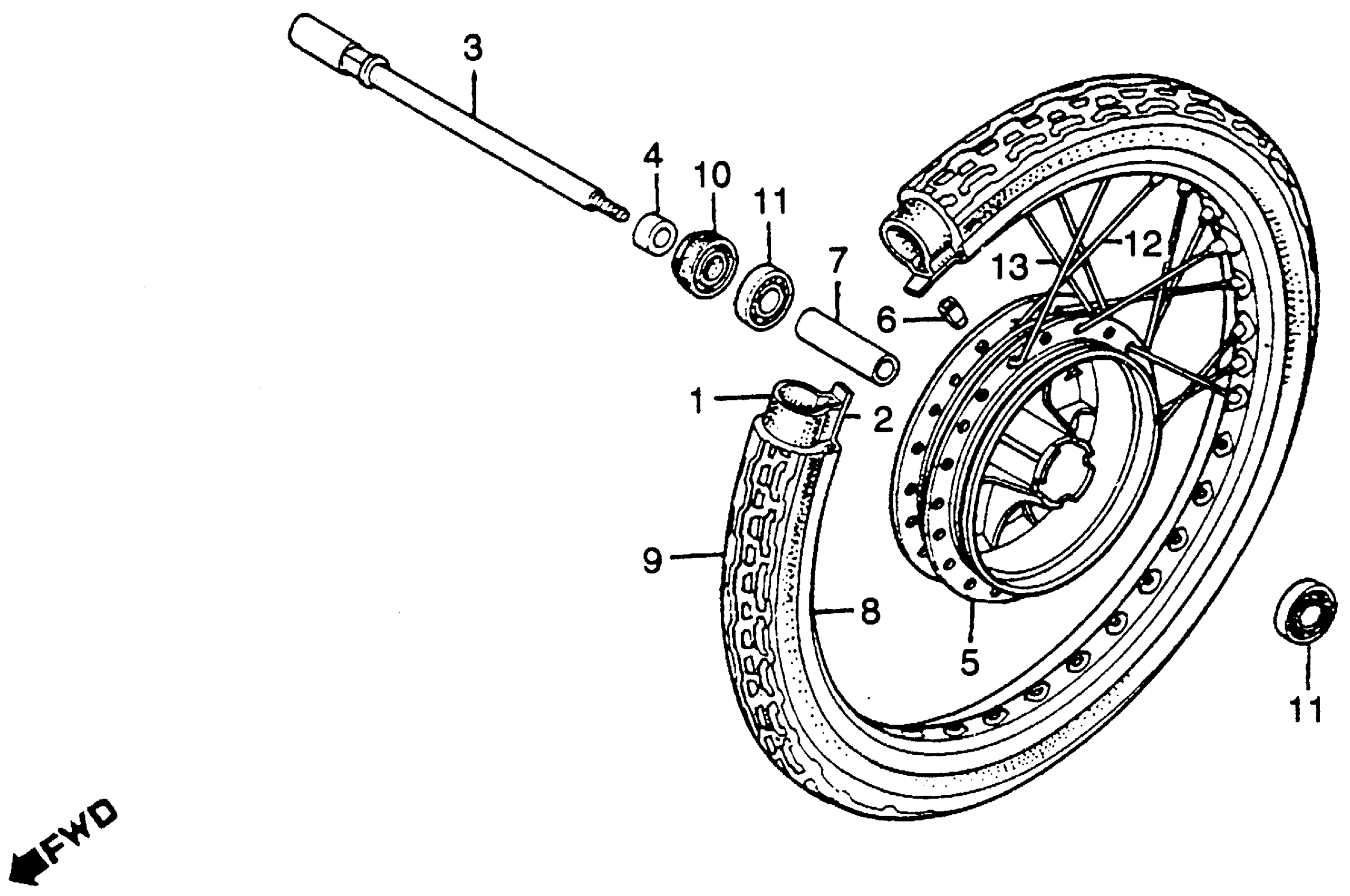 3
4
10
11
7
12
13
6
1
2
9
8
5
11
FWD