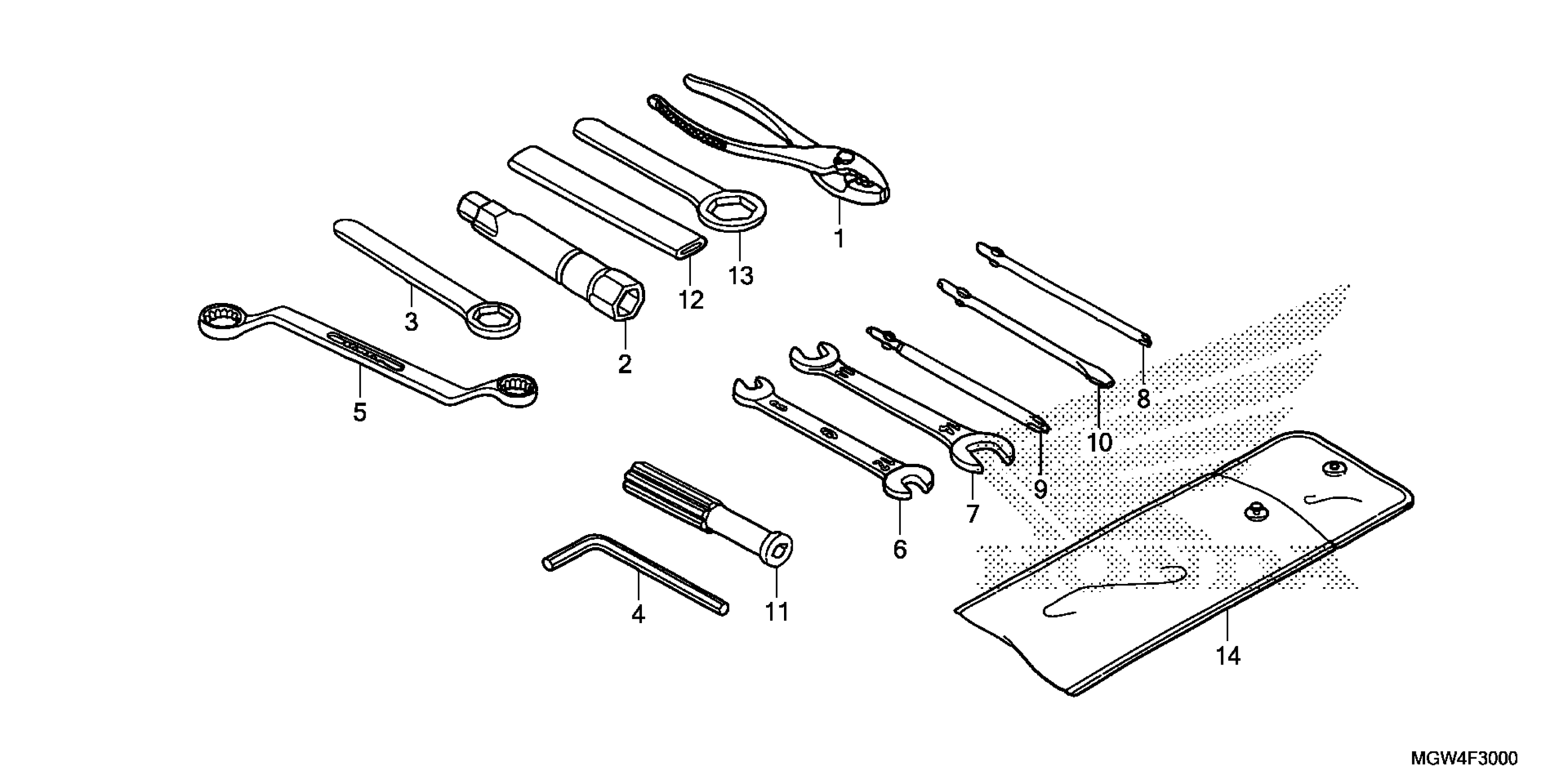 1
13
12
3
2
5
8
10
9
7
6
11
4
14
MGW4F3000