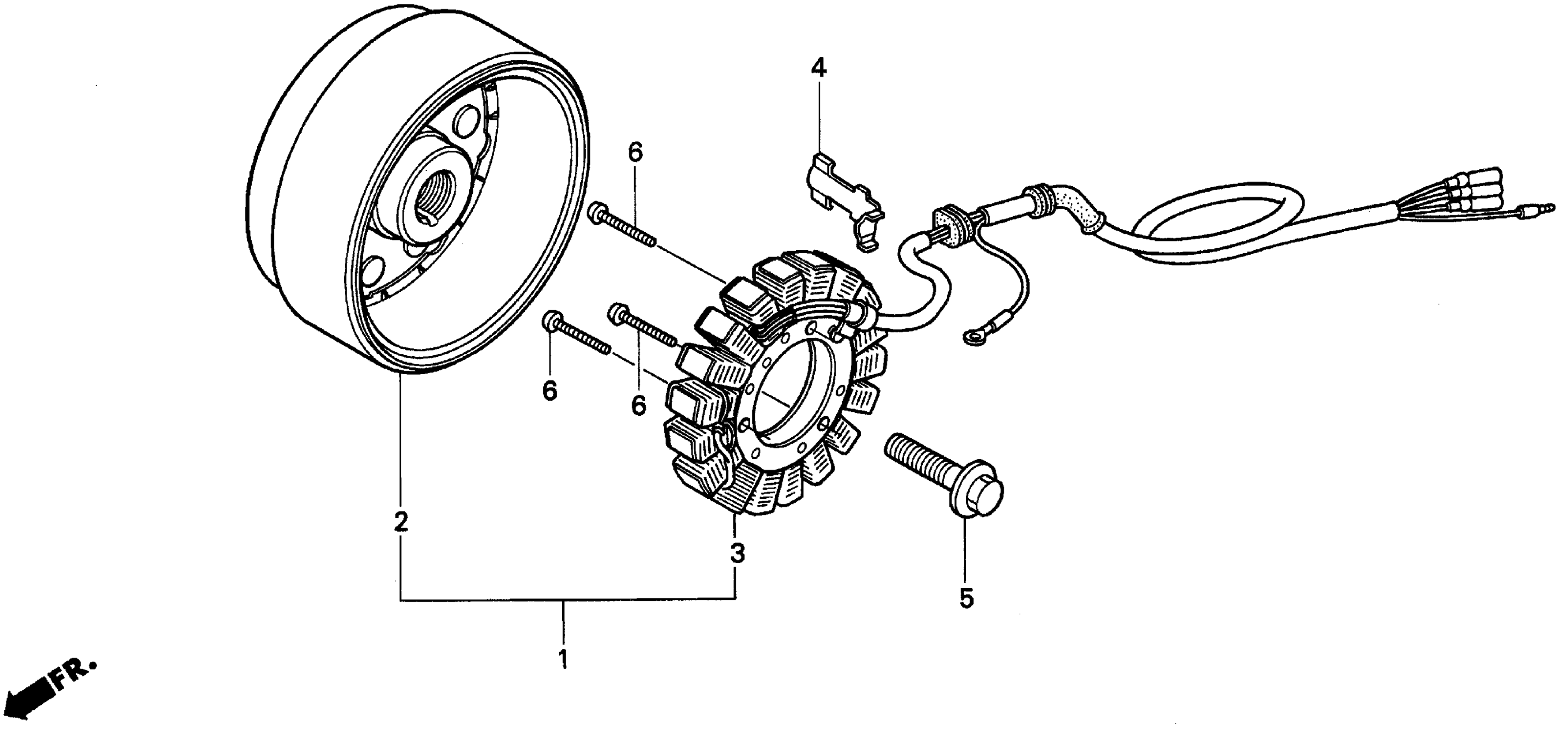 4
6
6
6
2
3
5
1
FR.