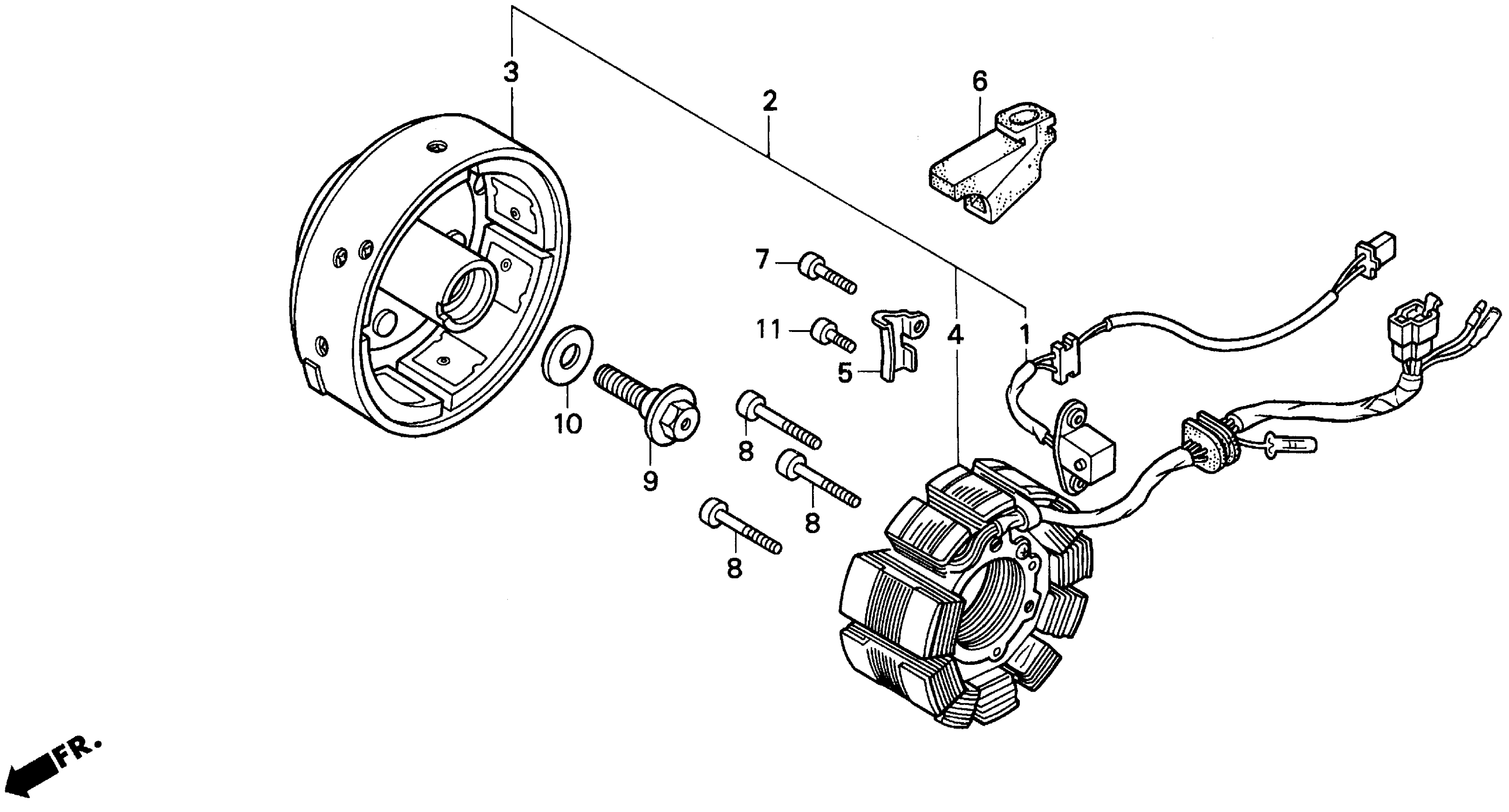 3
2
6
7
11
5
4
1
10
9
8
8
8
FR.