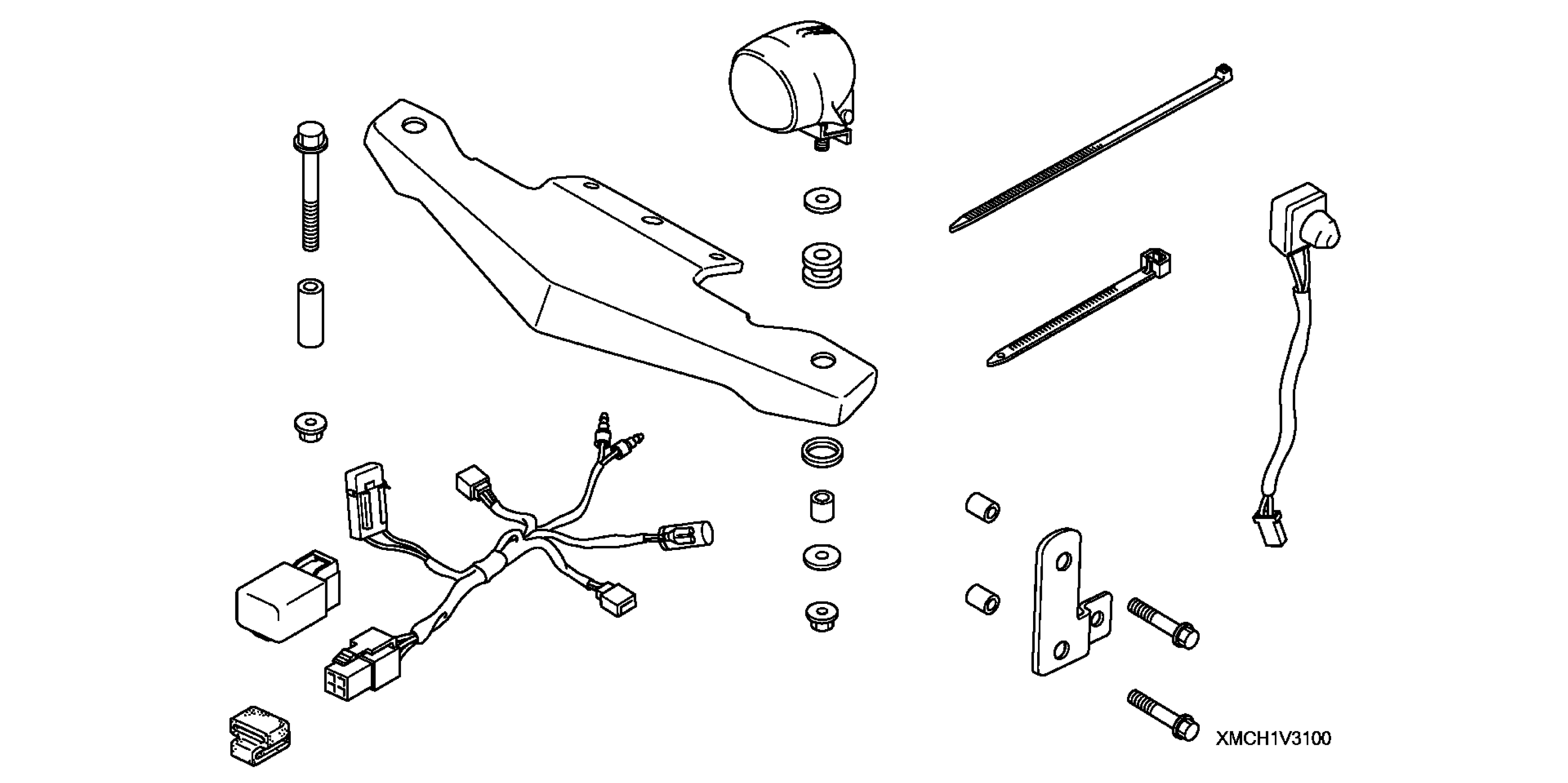 XMCH1V3100