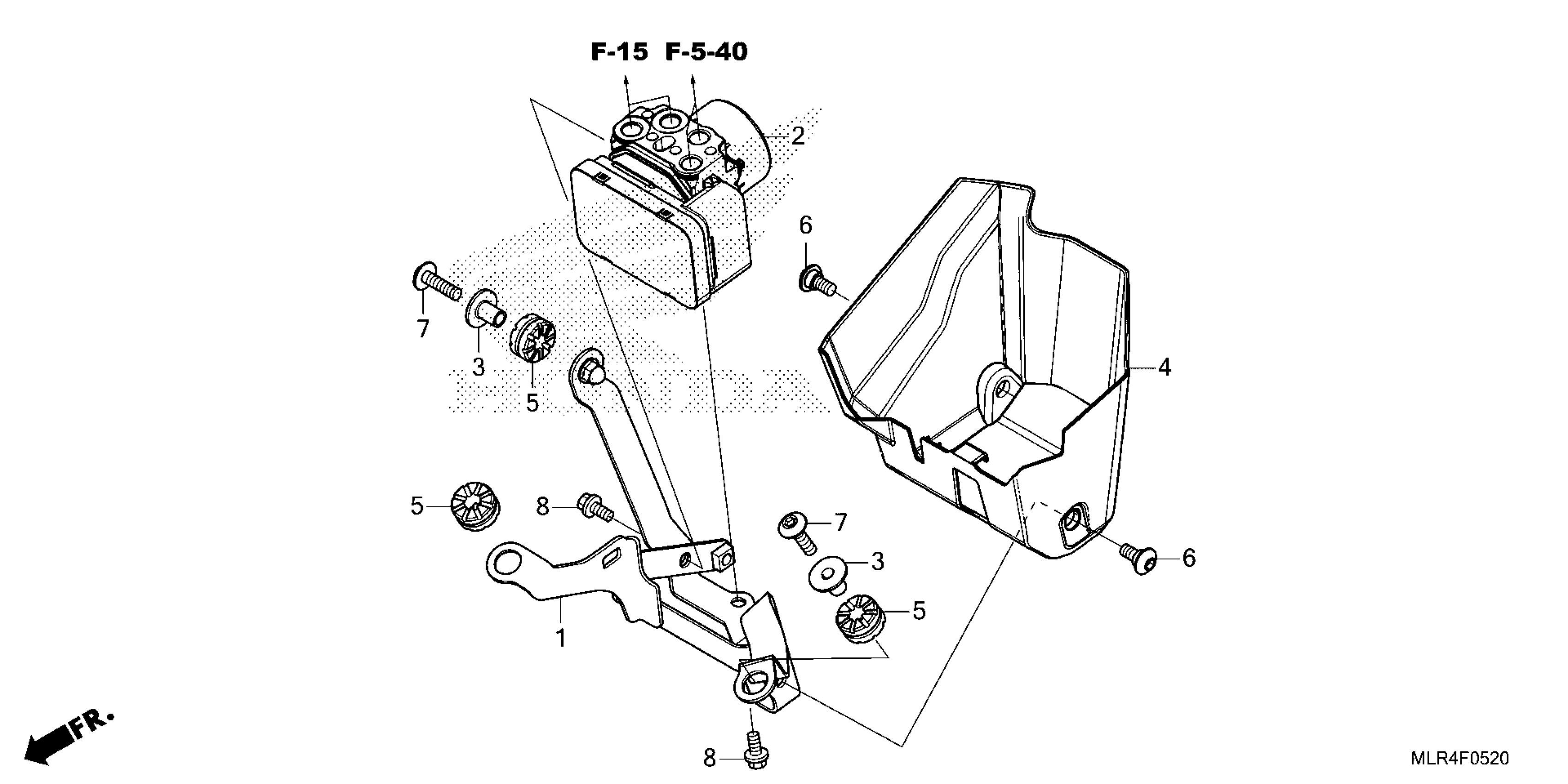 F-15 F-5-40

2

6

7

3

5

4

5

8

7

3

6

5

1

8

FR.

MLR4F0520